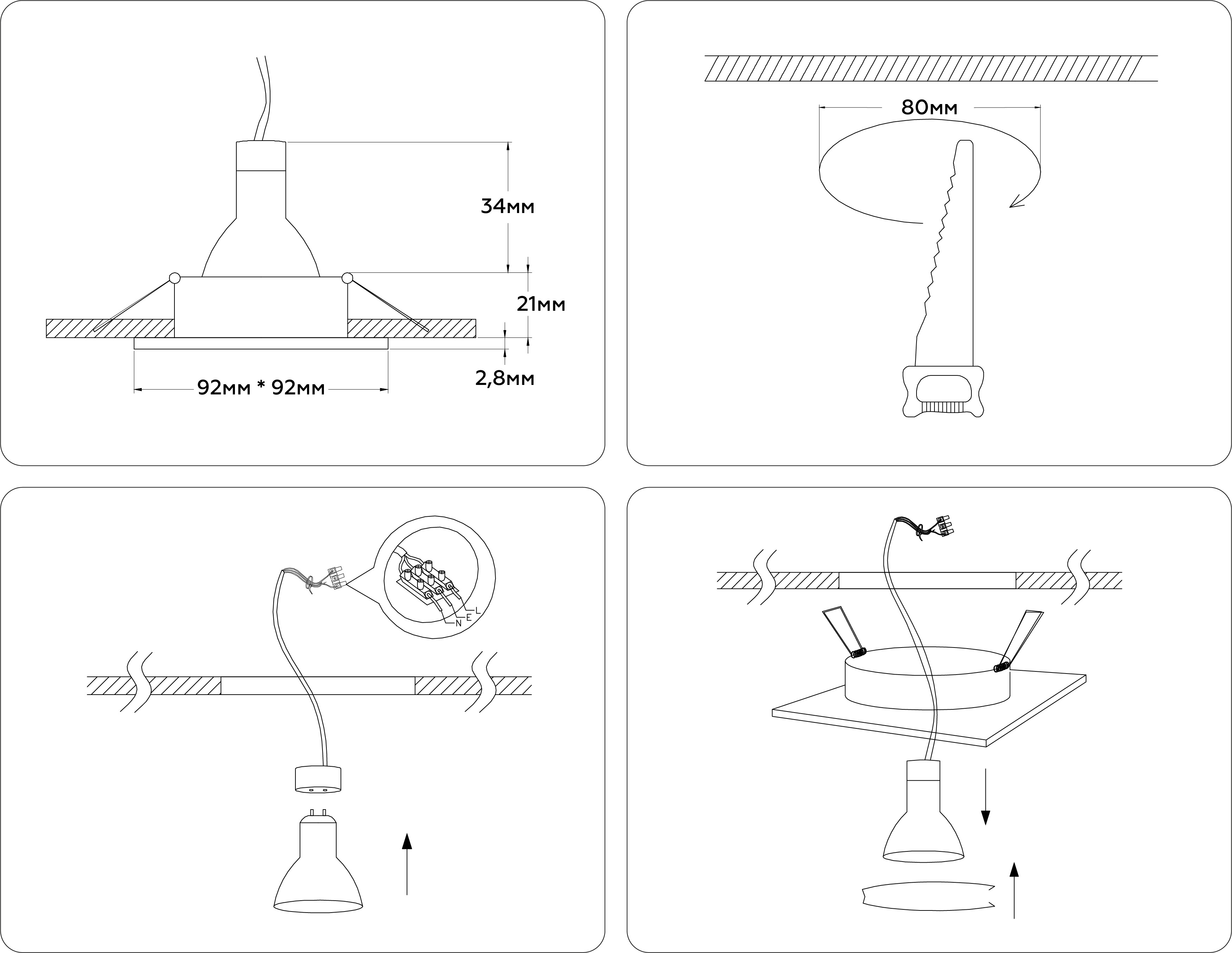 34мм

21мм

2,8мм

92мм * 92мм

80мм

L
E
N