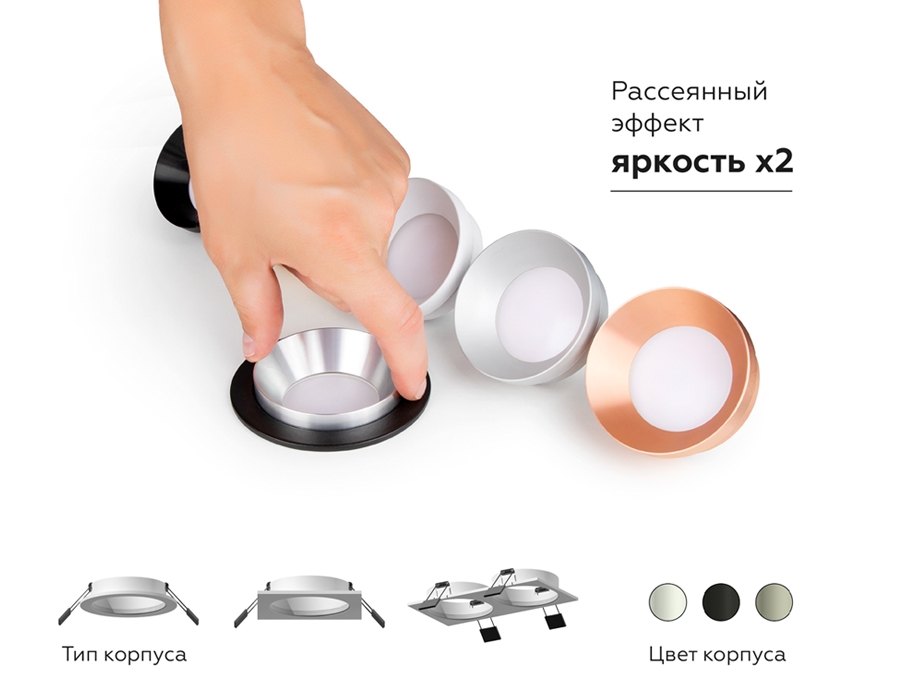 Рассеянный эффект
яркость x2

Тип корпуса

Цвет корпуса