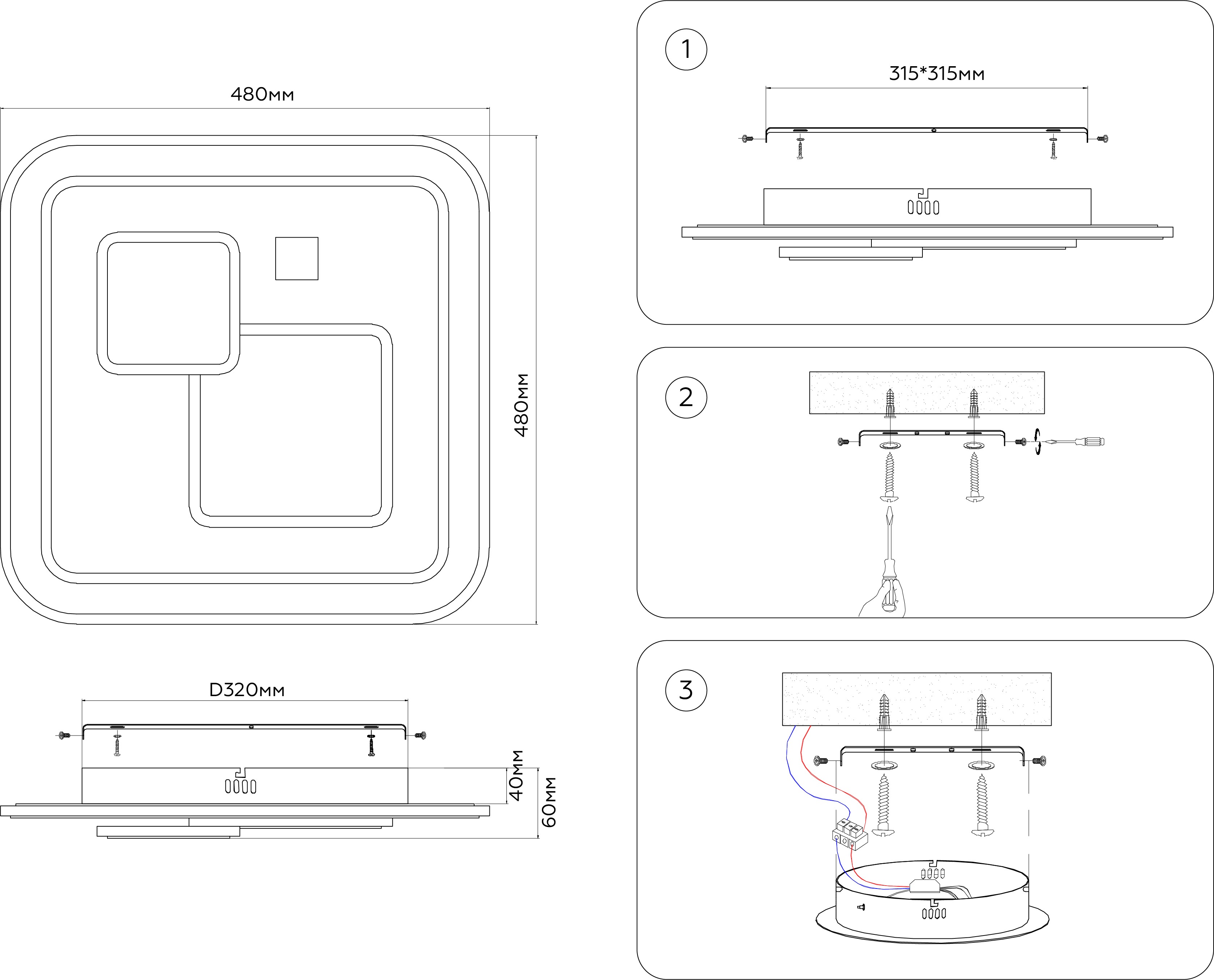 480мм

480мм

D320мм

40мм

60мм

1

315*315мм

2

3