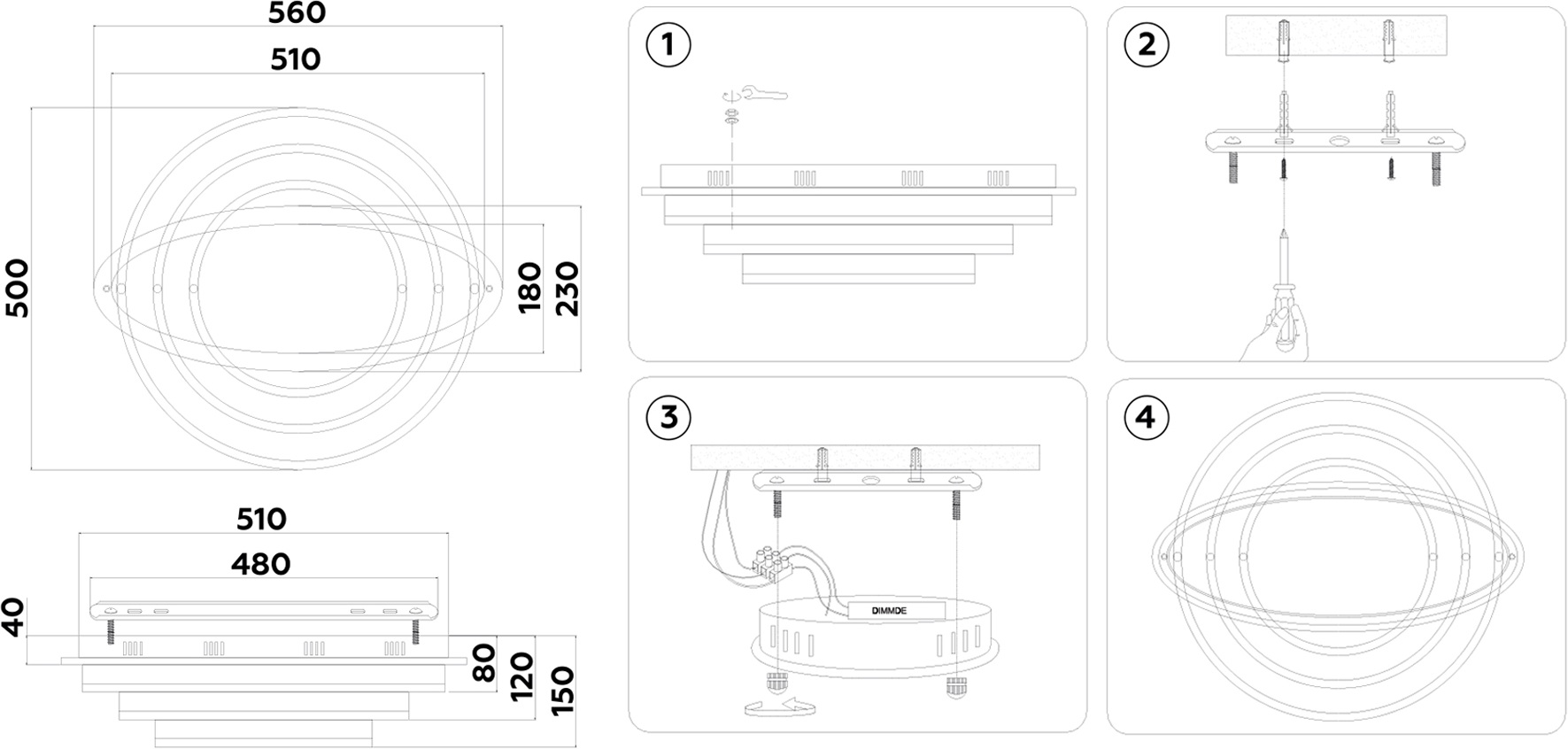 560

510

500

180

230

510

480

40

80

120

150

1

2

3

DIMMDE

4