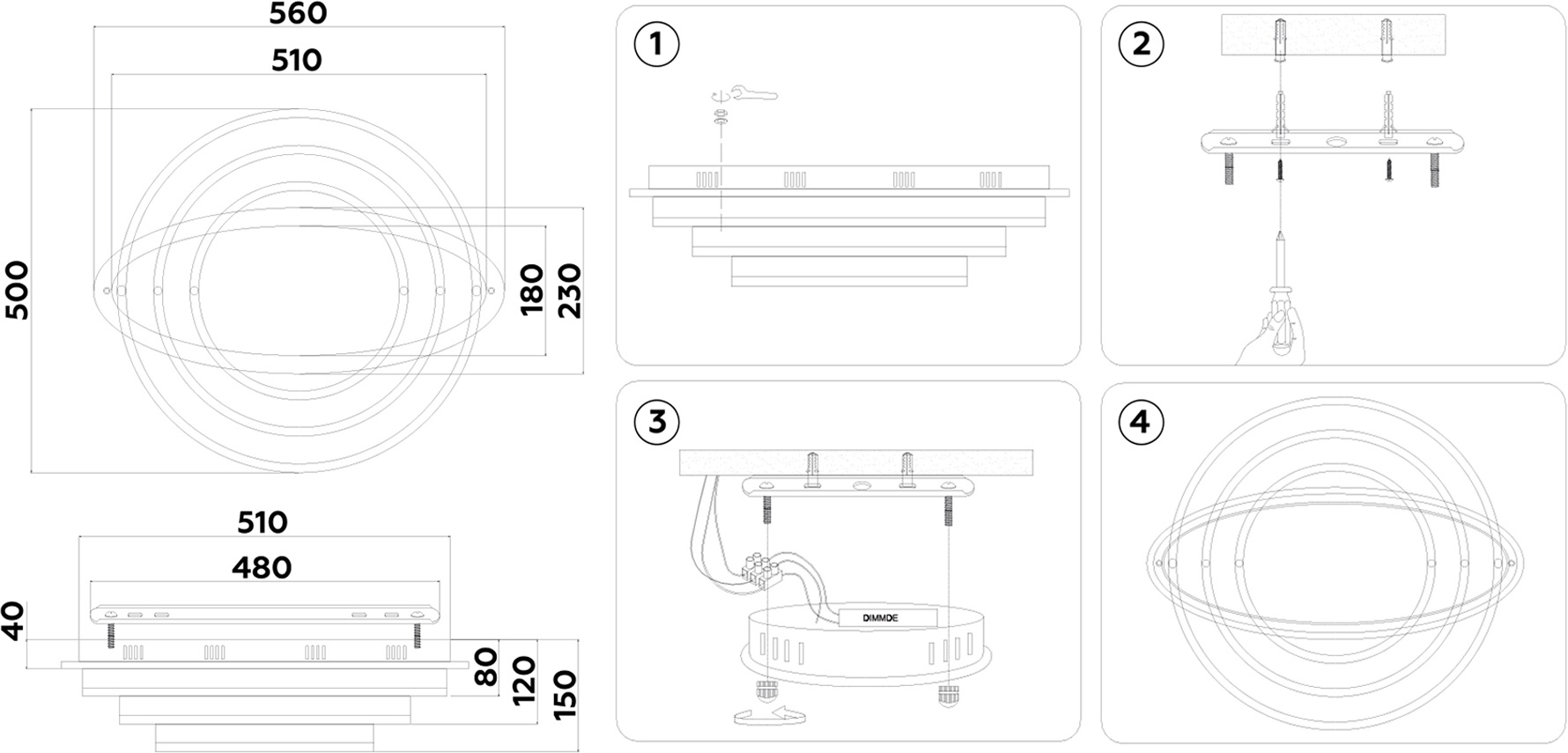 560
510
500
180
230
510
480
40
80
120
150
1
2
3
DIMMDE
4