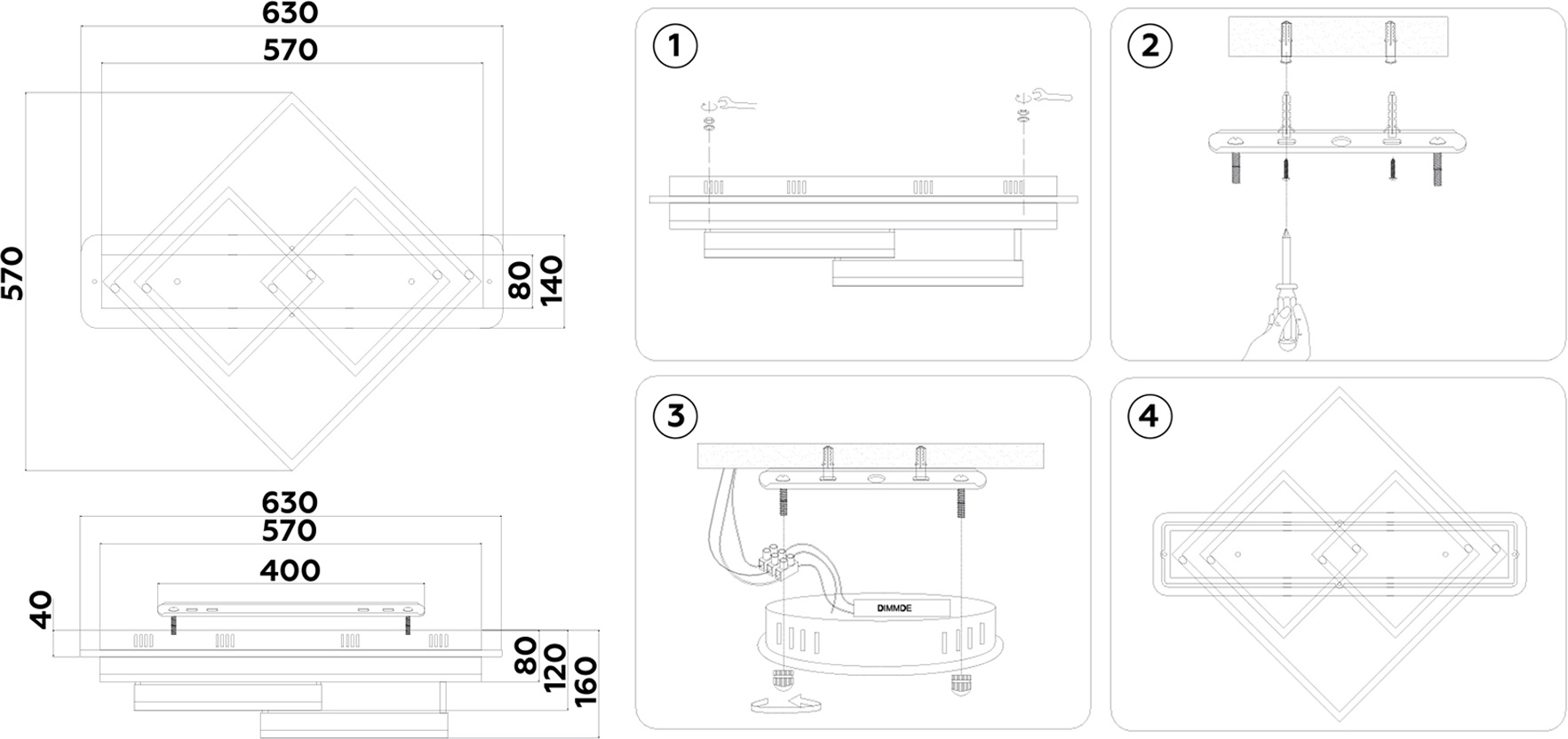 630
570
570
80
140
630
570
400
40
80
120
160
1
2
3
DIMMDE
4