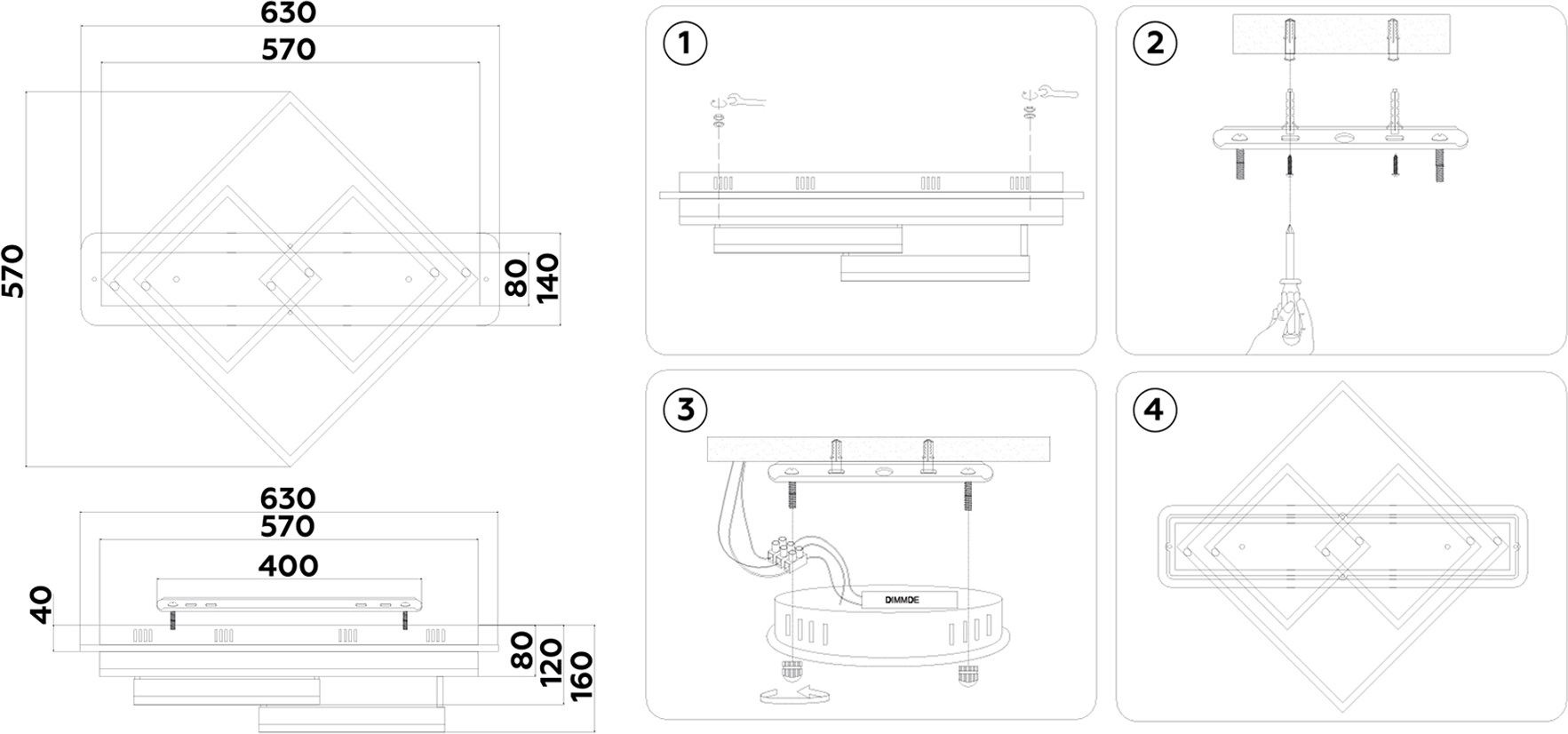 630
570
570
80
140
630
570
400
40
80
120
160
1
2
3
DIMMDE
4