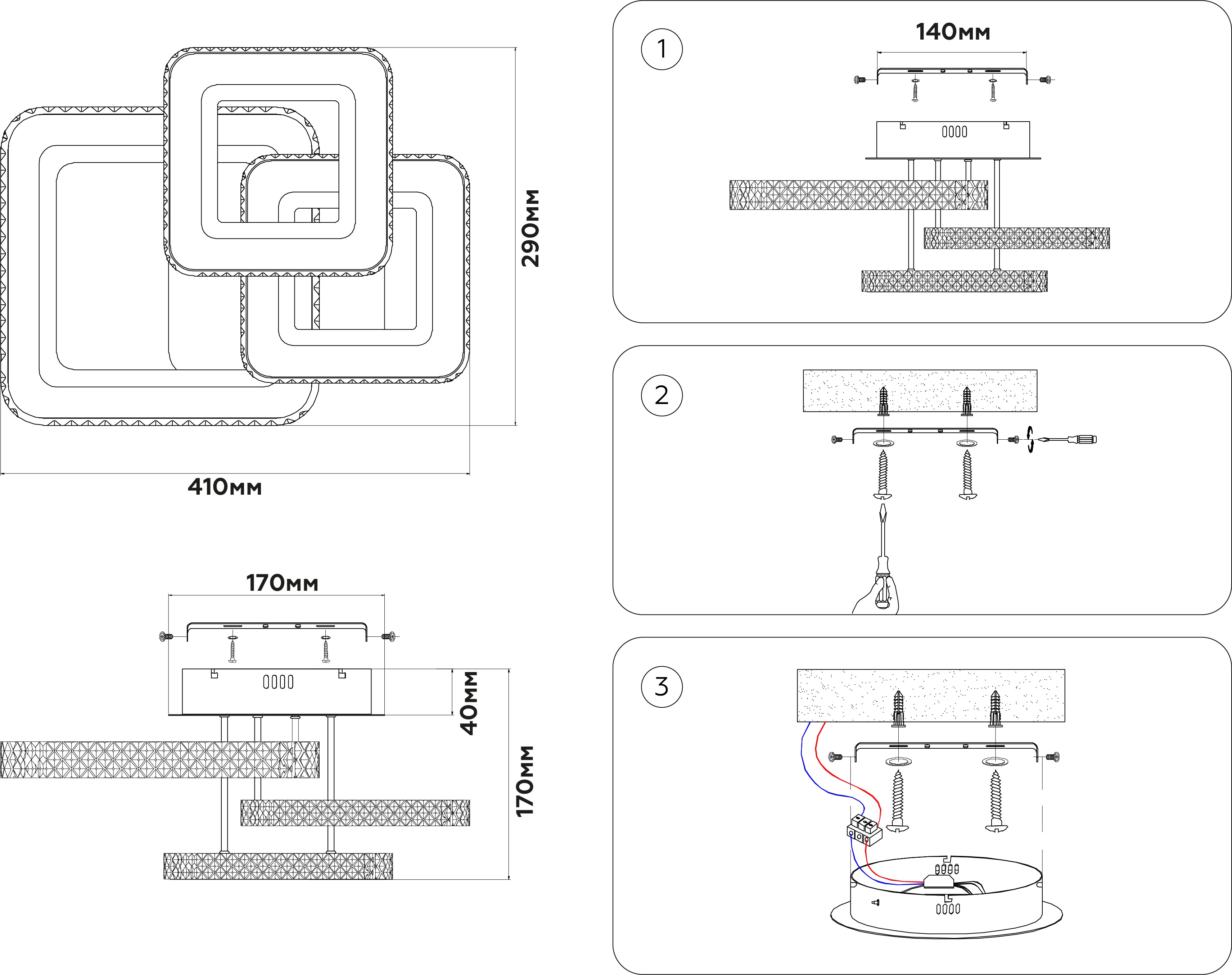 290мм

410мм

170мм

40мм

170мм

1

140мм

2

3