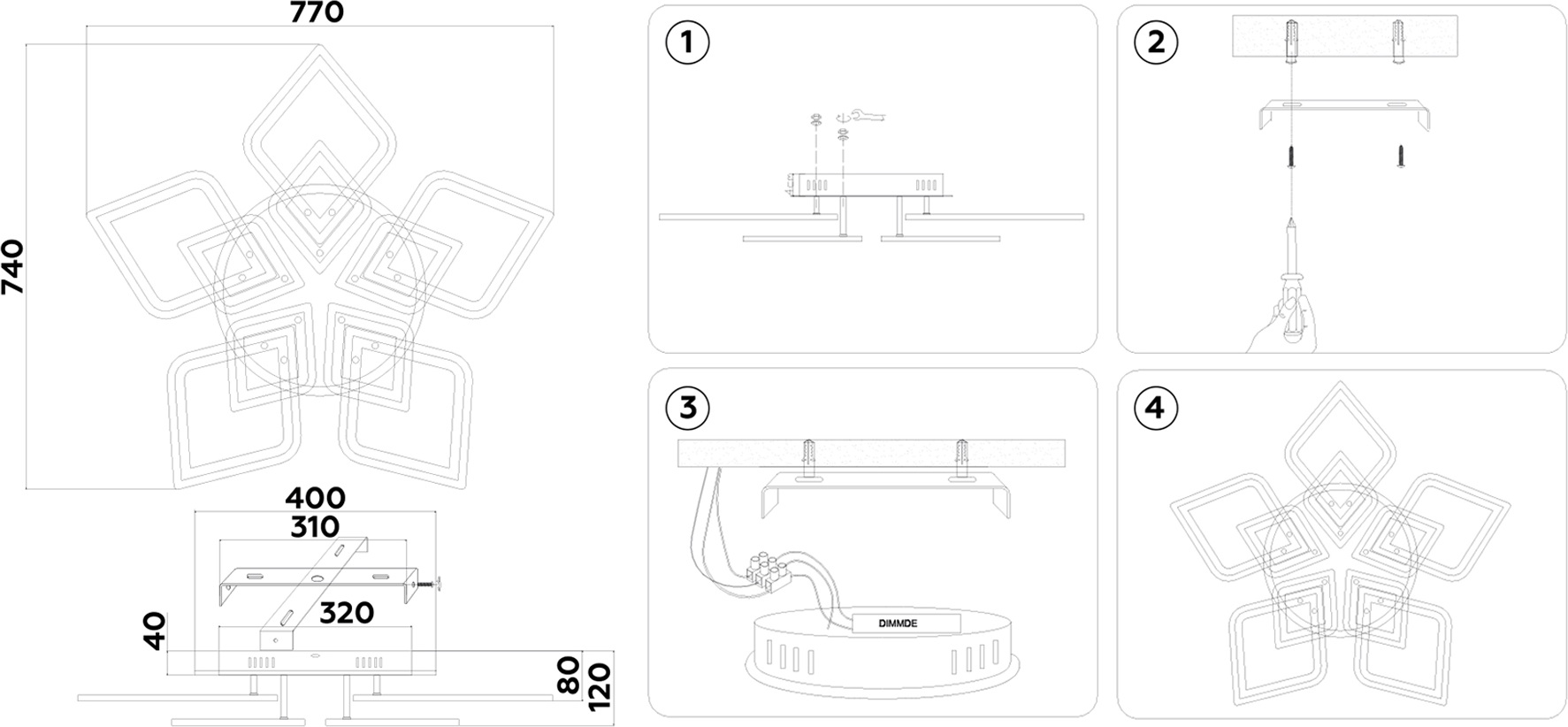 770

740

400

310

320

40

80

120

1

2

3

DIMMDE

4