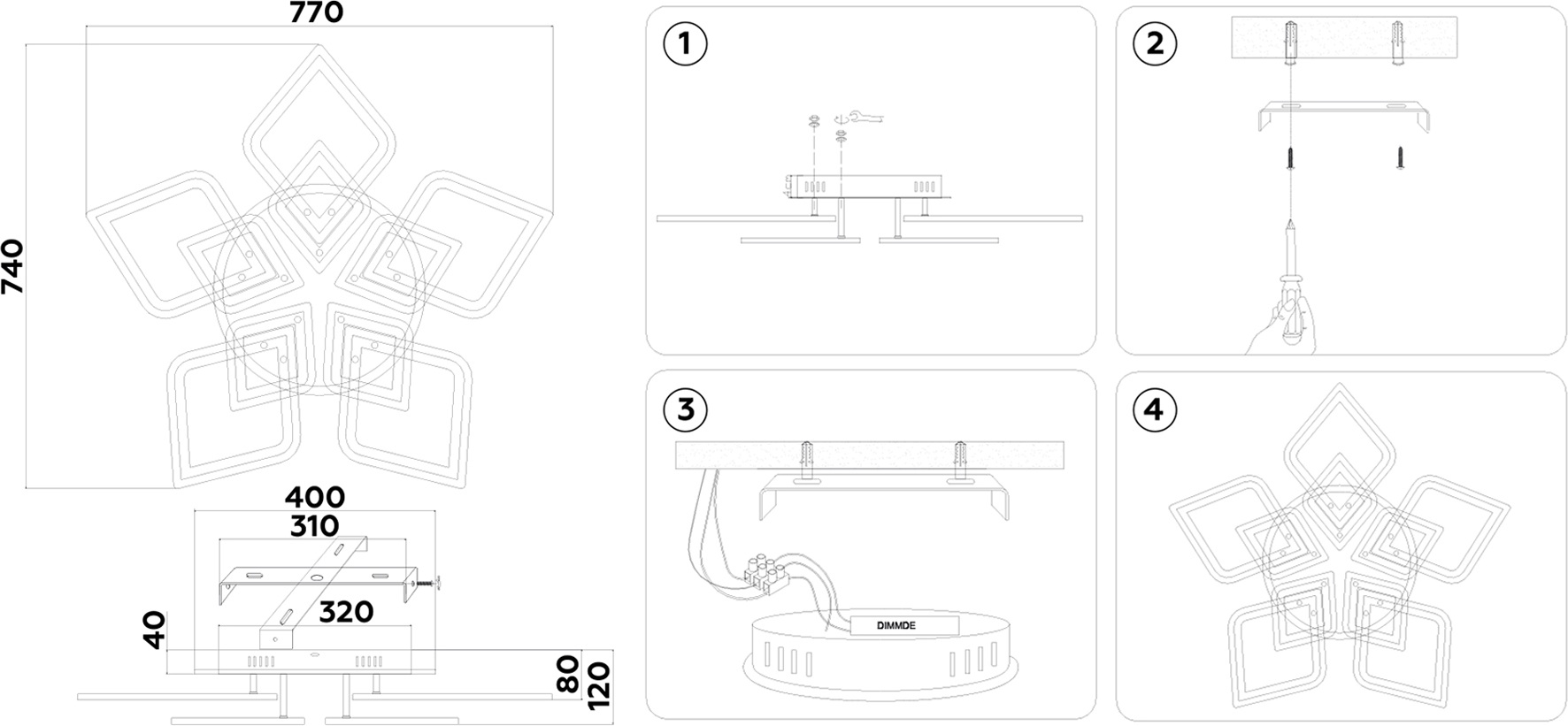 770

740

400

310

320

40

80

120

1

2

3

DIMMDE

4