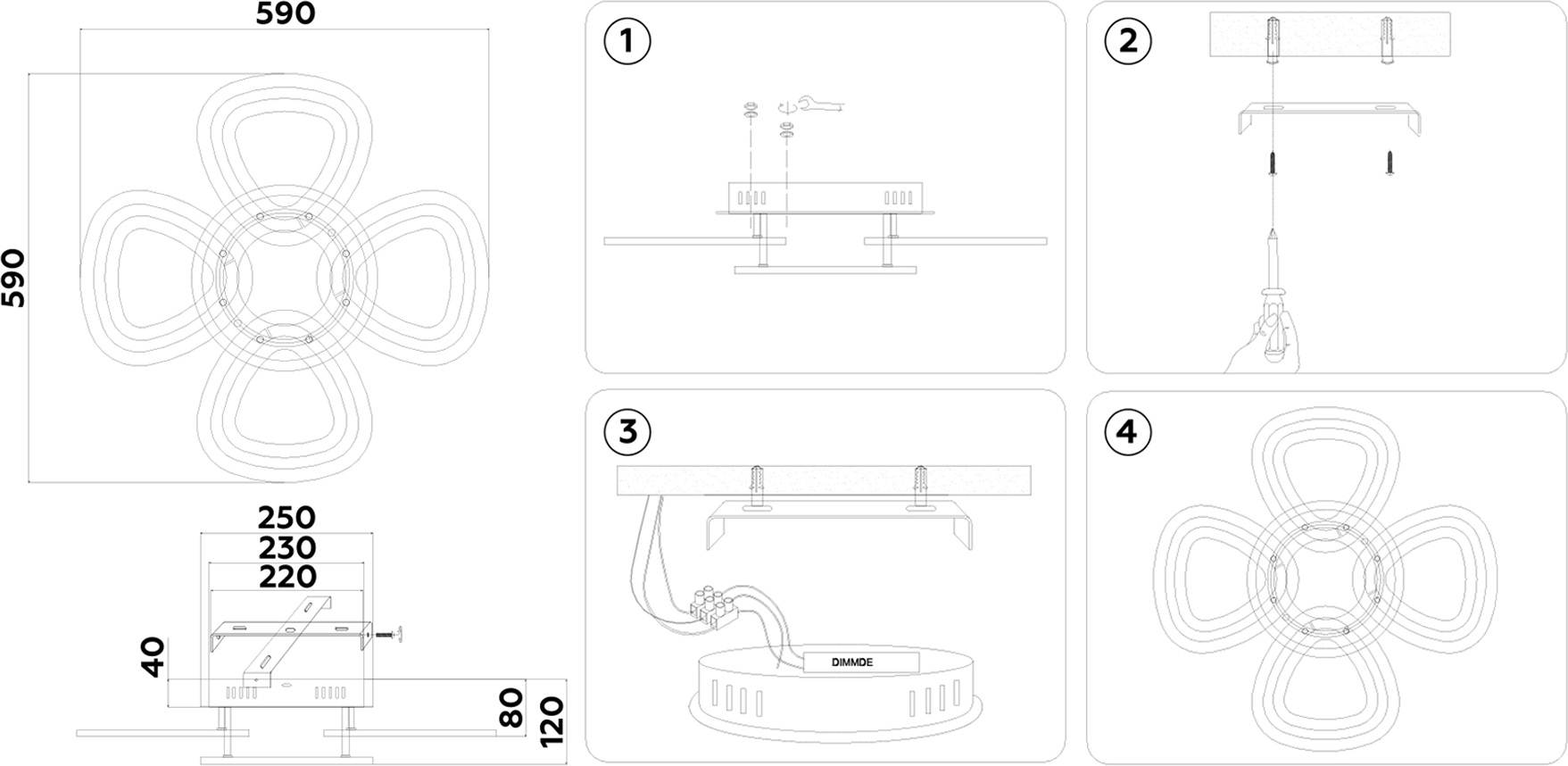 590

590

250
230
220

40

80

120

1

2

3

DIMMDE

4