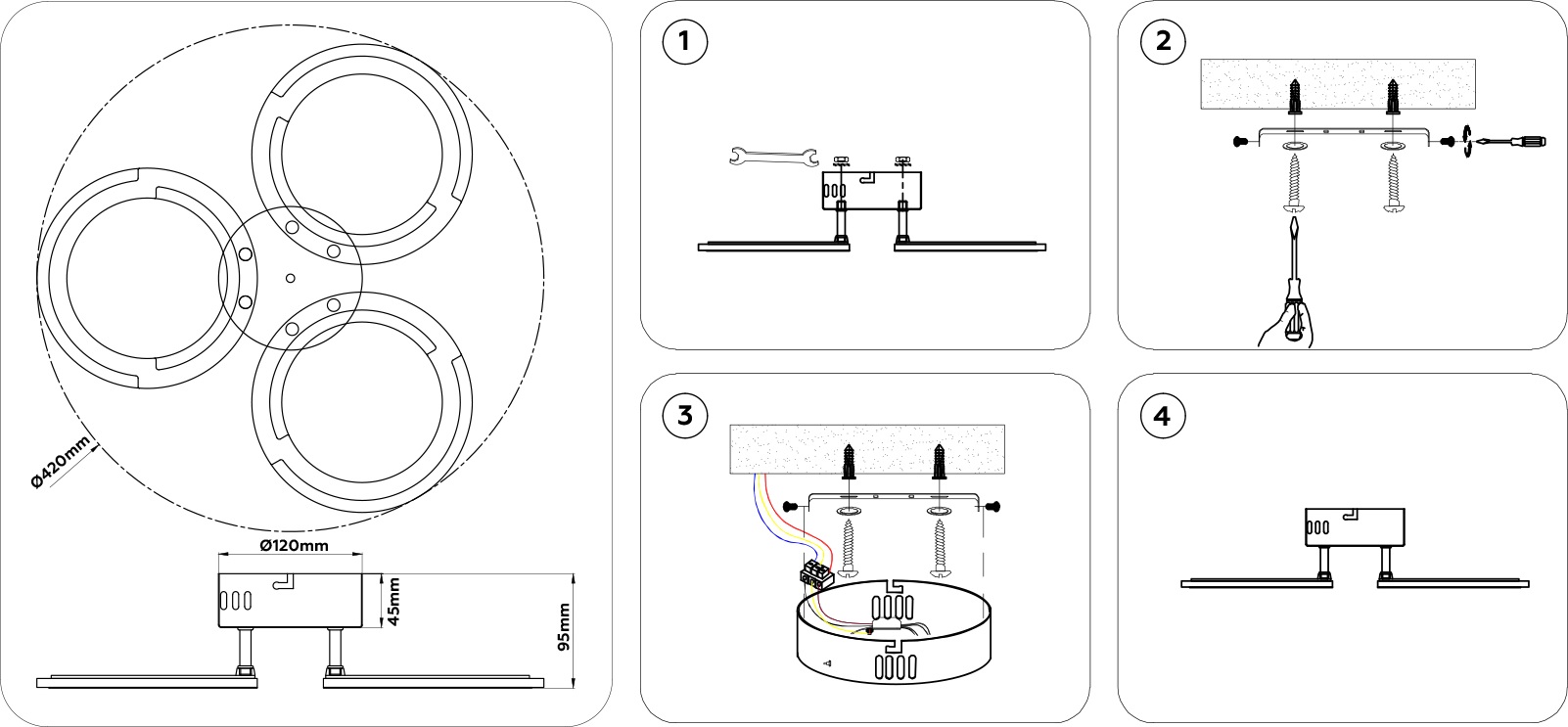 Ø420mm

Ø120mm

45mm

95mm

1

2

3

4