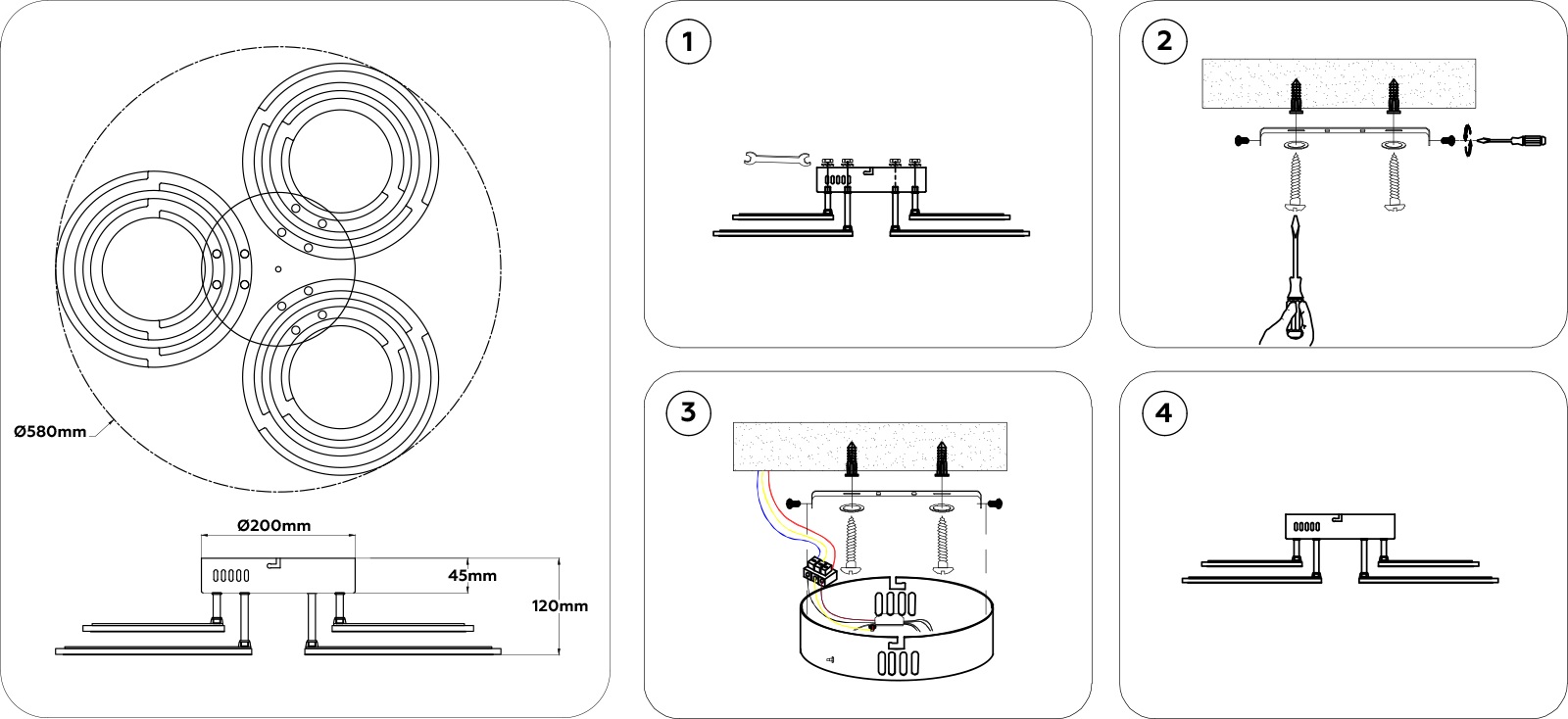 Ø580mm

Ø200mm

45mm

120mm

1

2

3

4