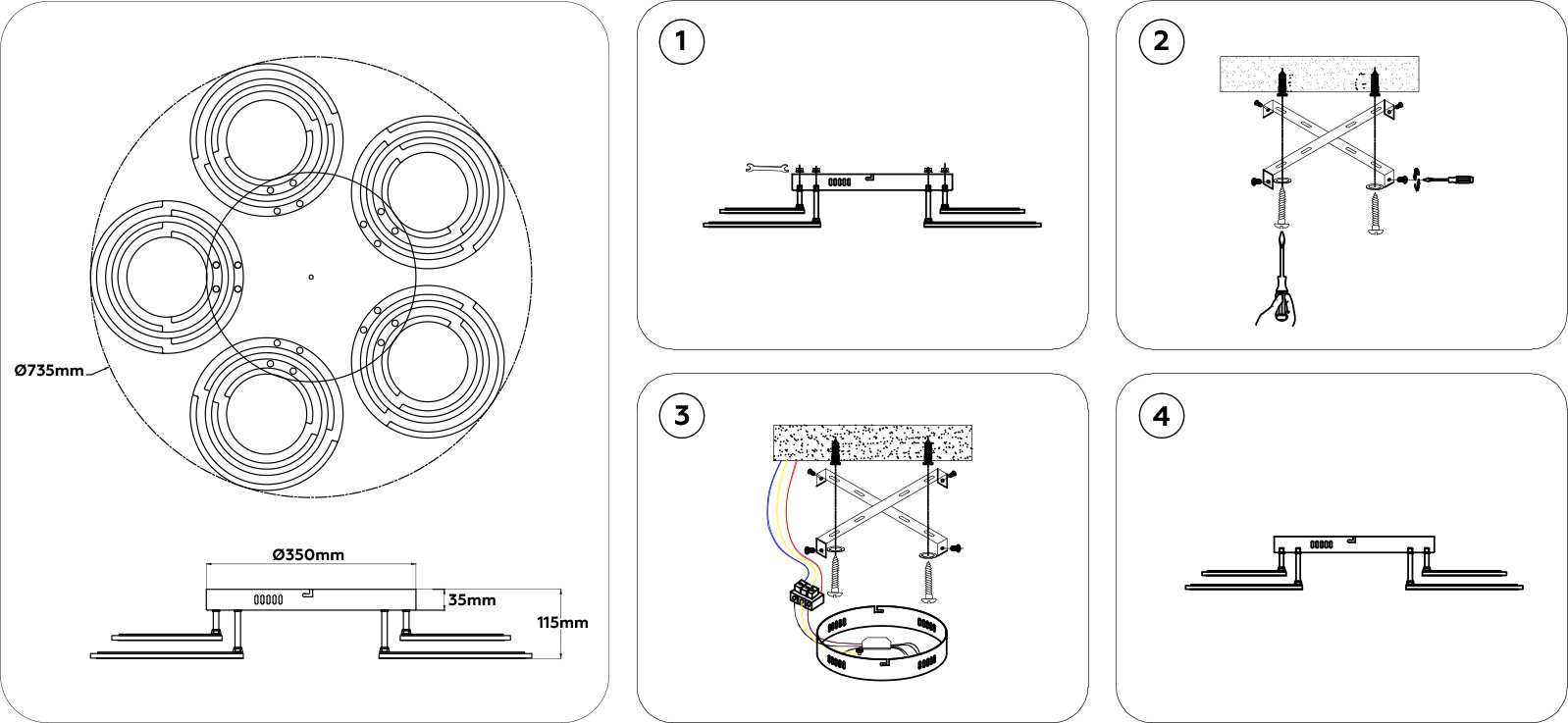 Ø735mm

Ø350mm

35mm

115mm

1

2

3

4