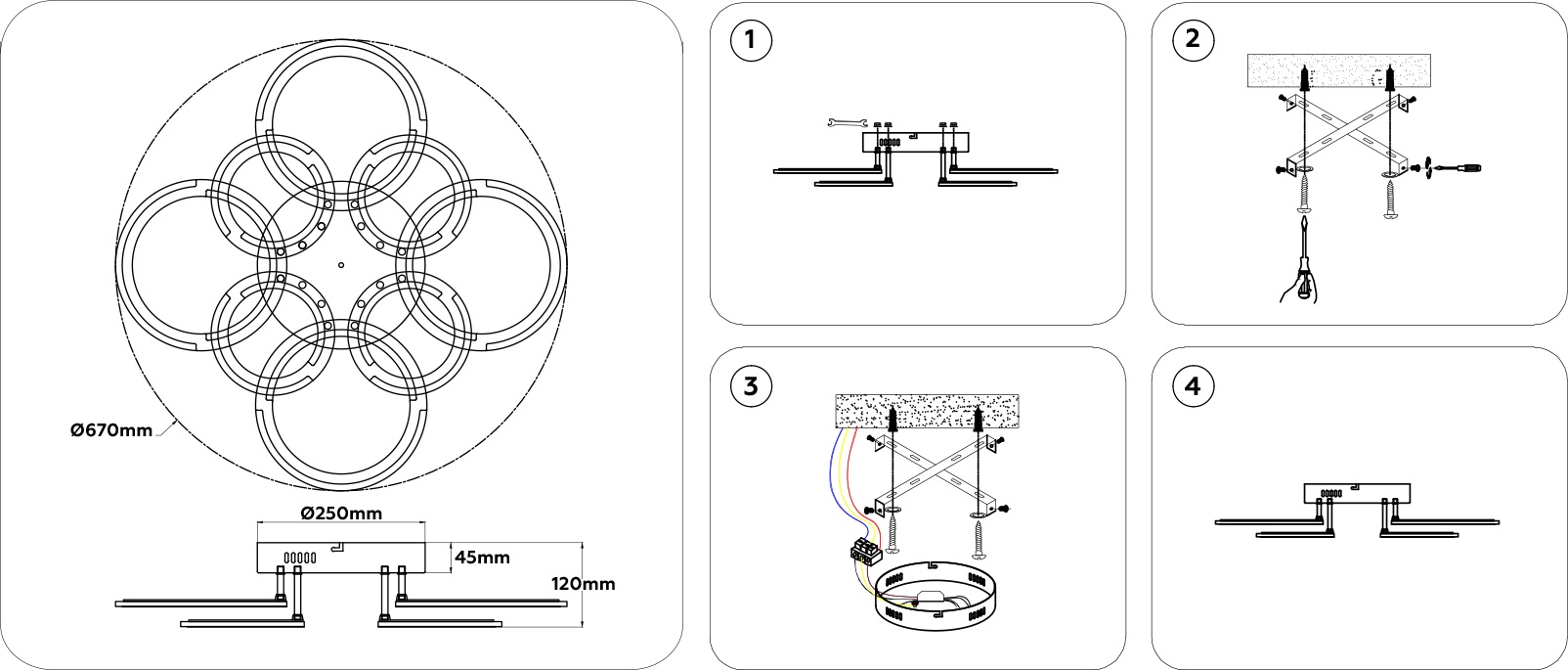 Ø670mm

Ø250mm

45mm

120mm

1

2

3

4