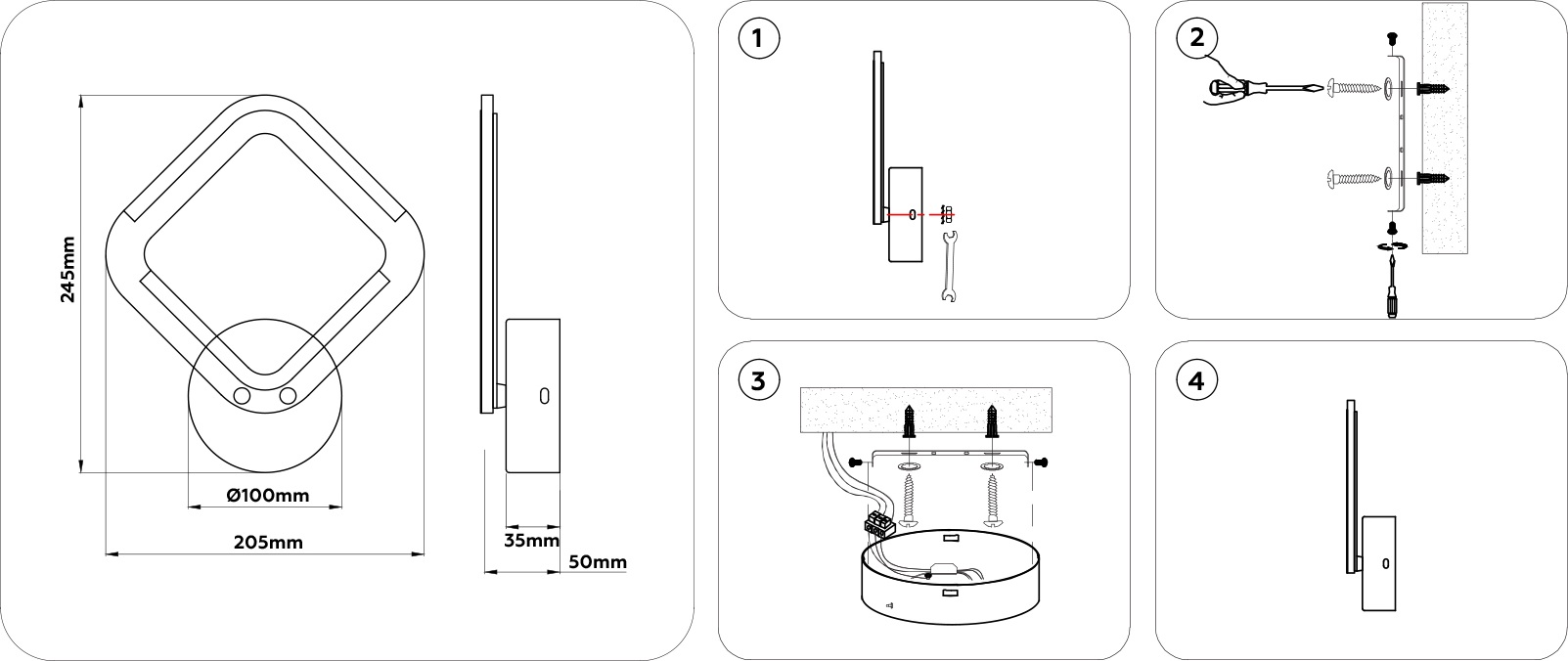 245mm

Ø100mm

205mm

35mm

50mm

1

2

3

4