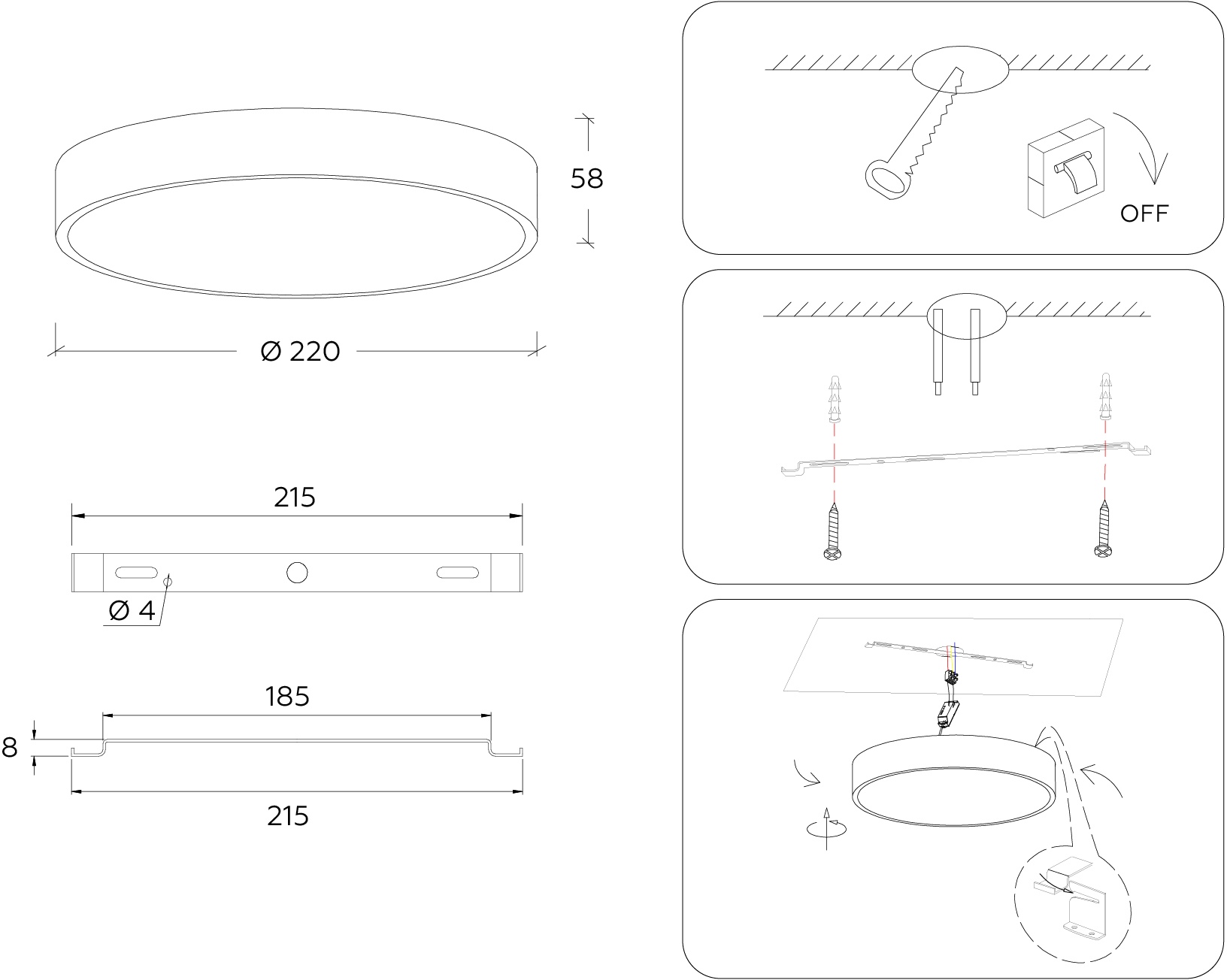 58

Ø 220

215

Ø 4

185

8

215

OFF