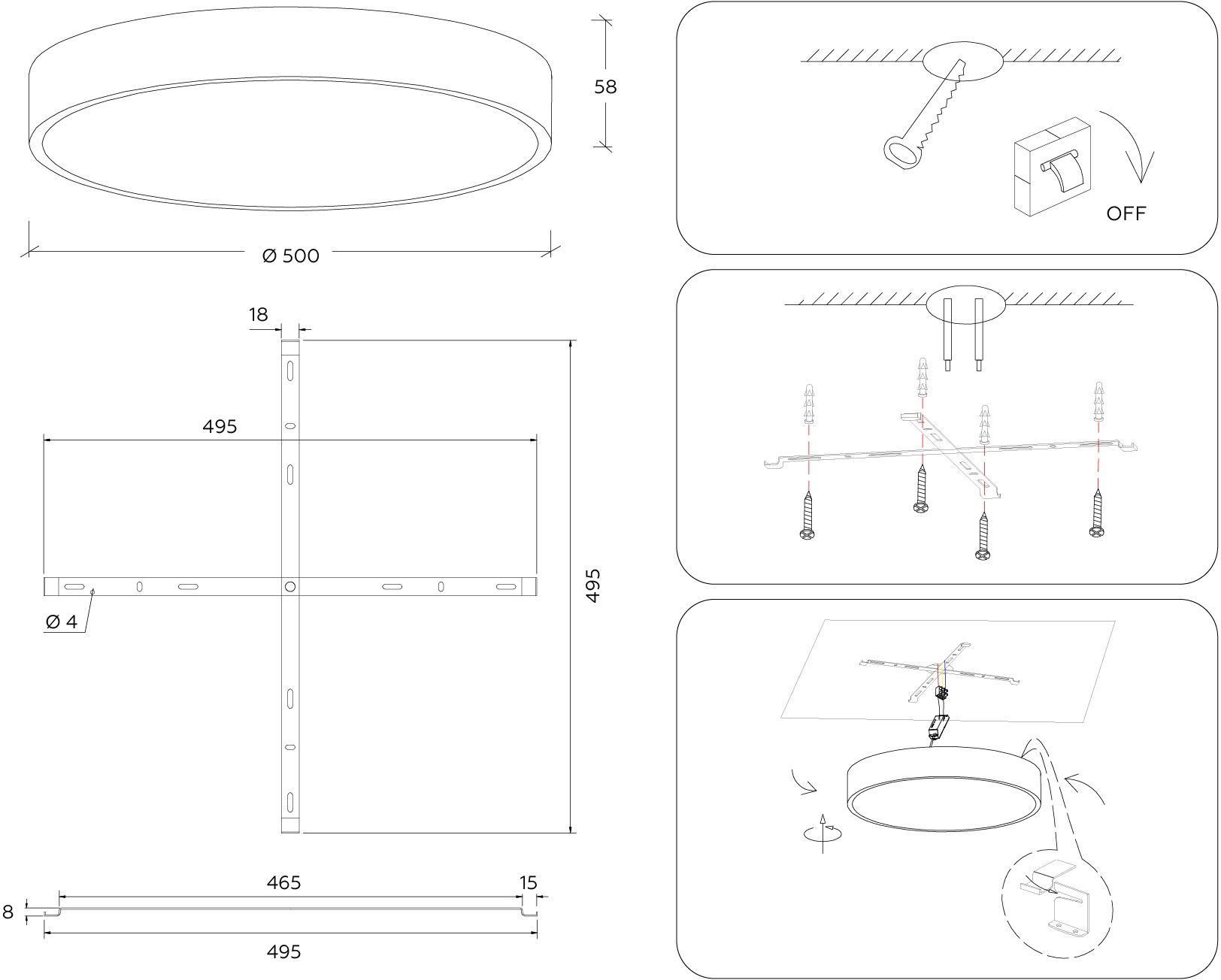 58

Ø 500

18

495

495

Ø 4

465

15

8

495

OFF