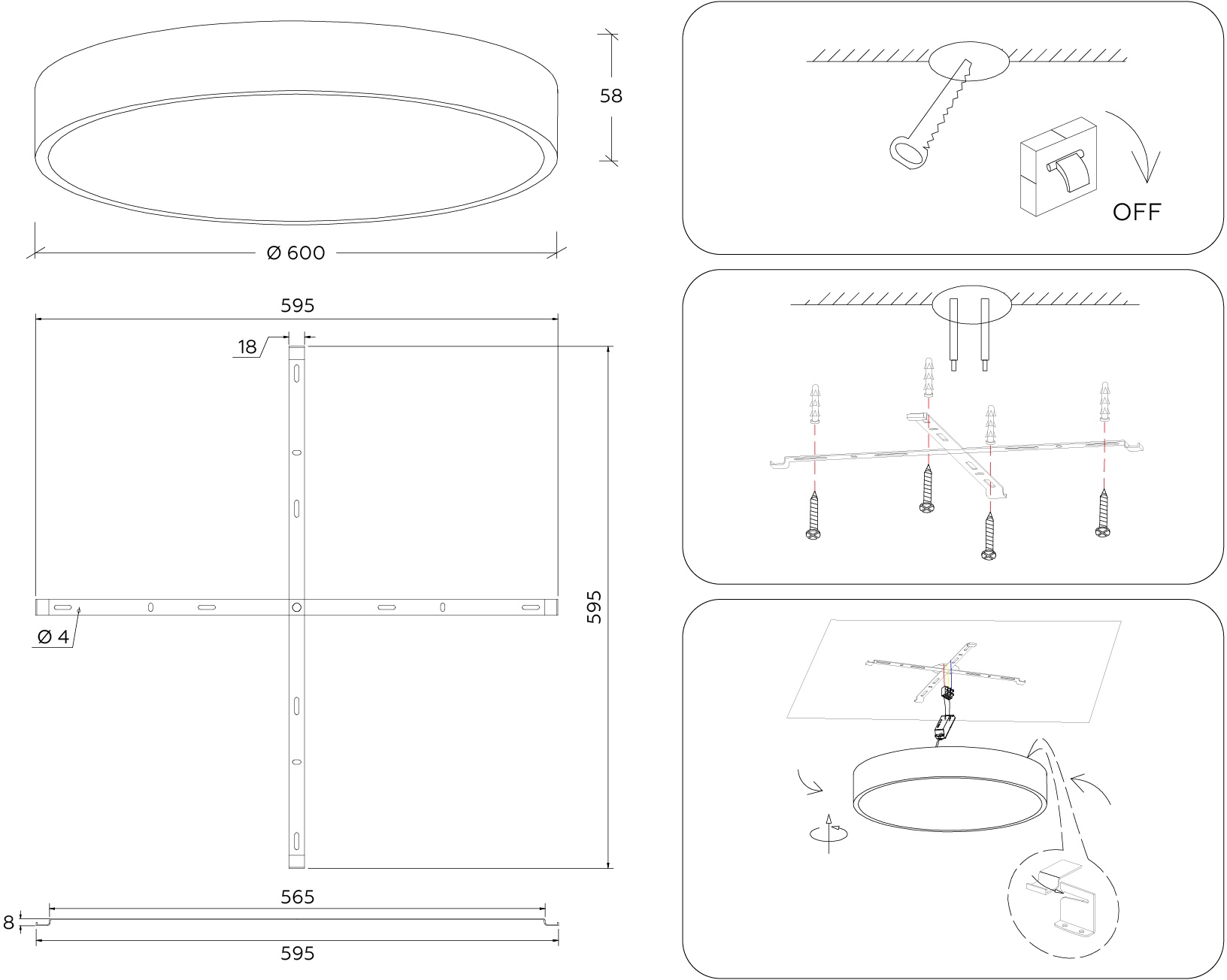 58

Ø 600

595

18

595

Ø 4

565

8

595

OFF