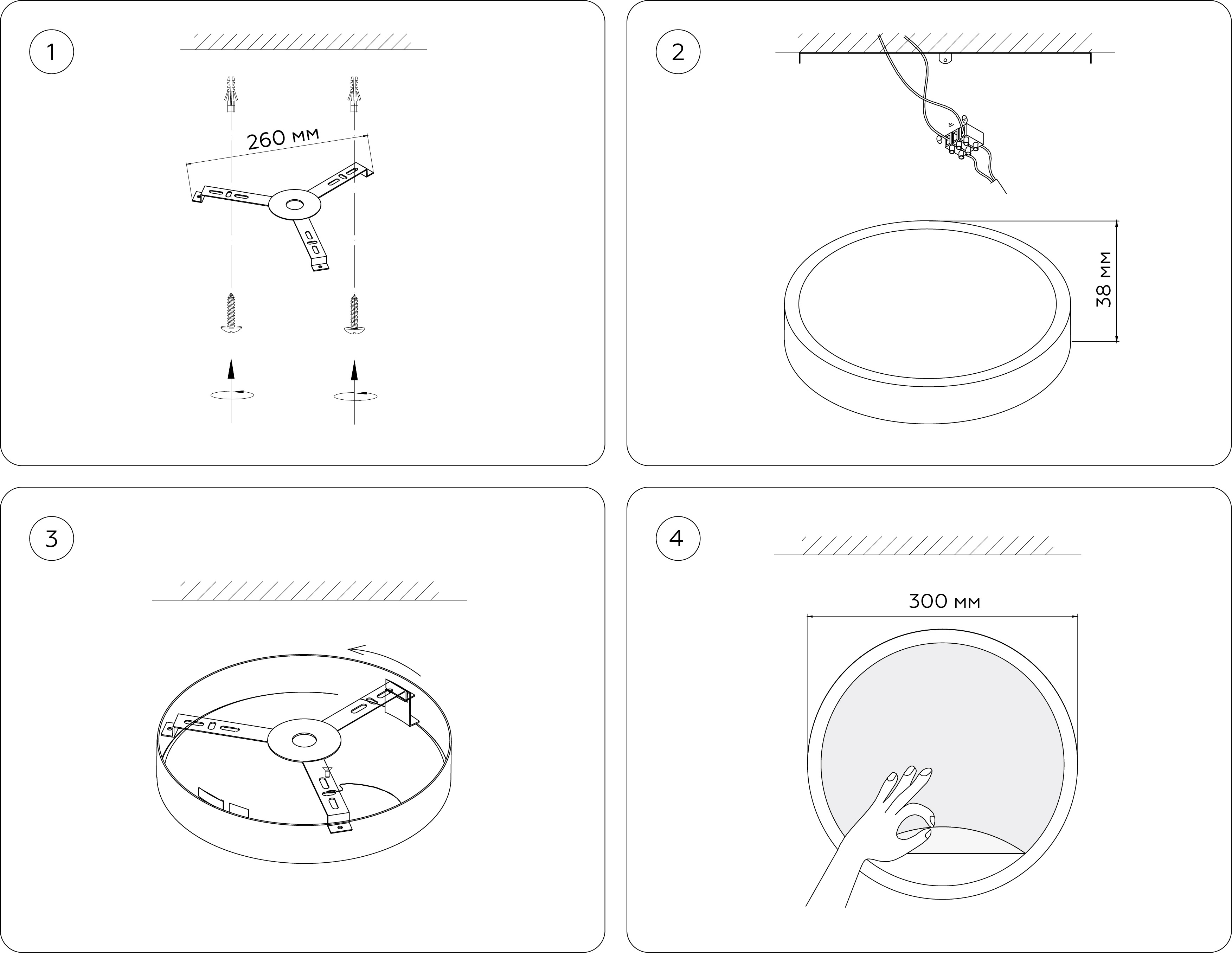 1

260 мм

2

38 мм

3

4

300 мм