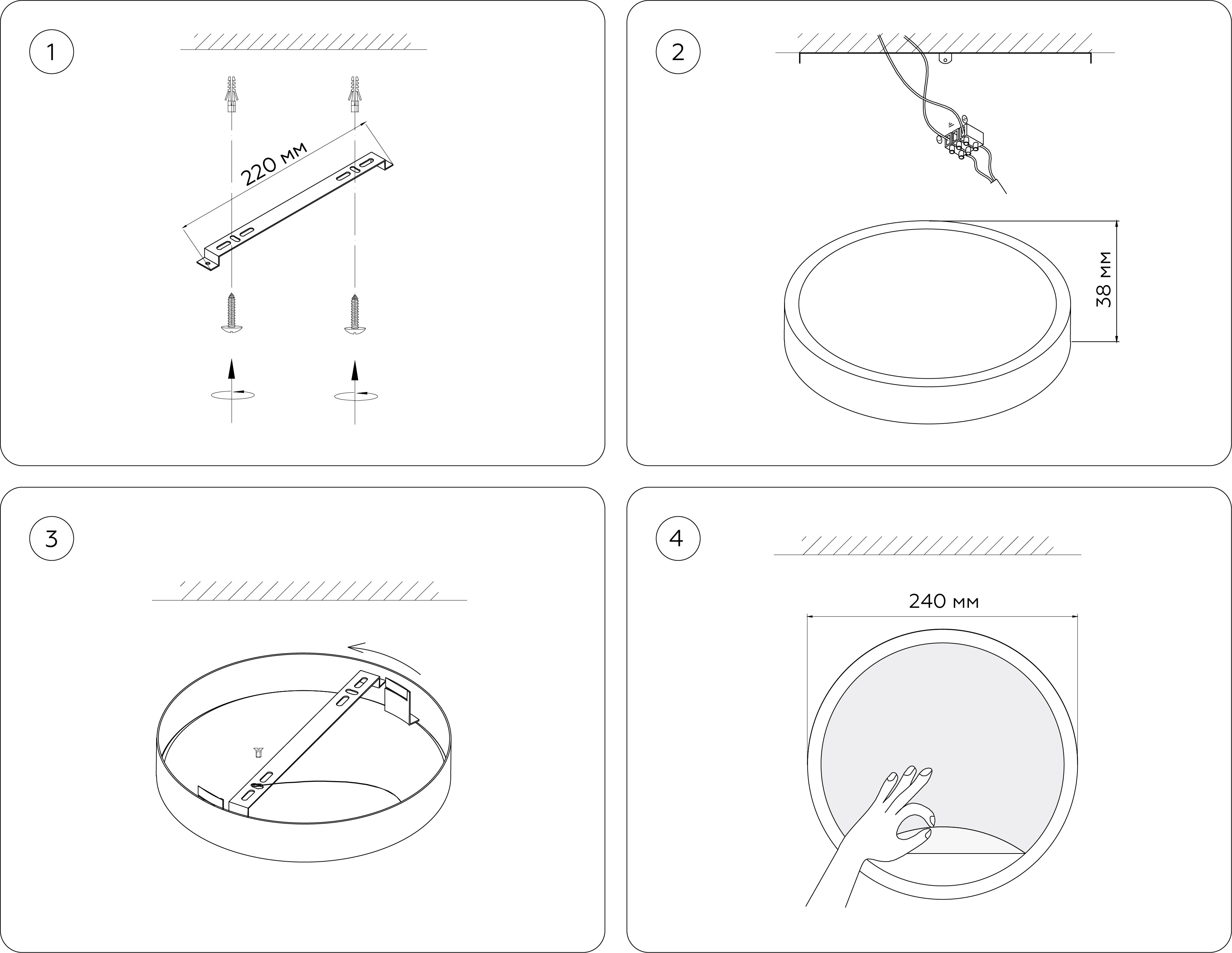 1

220 мм

2

38 мм

3

4

240 мм