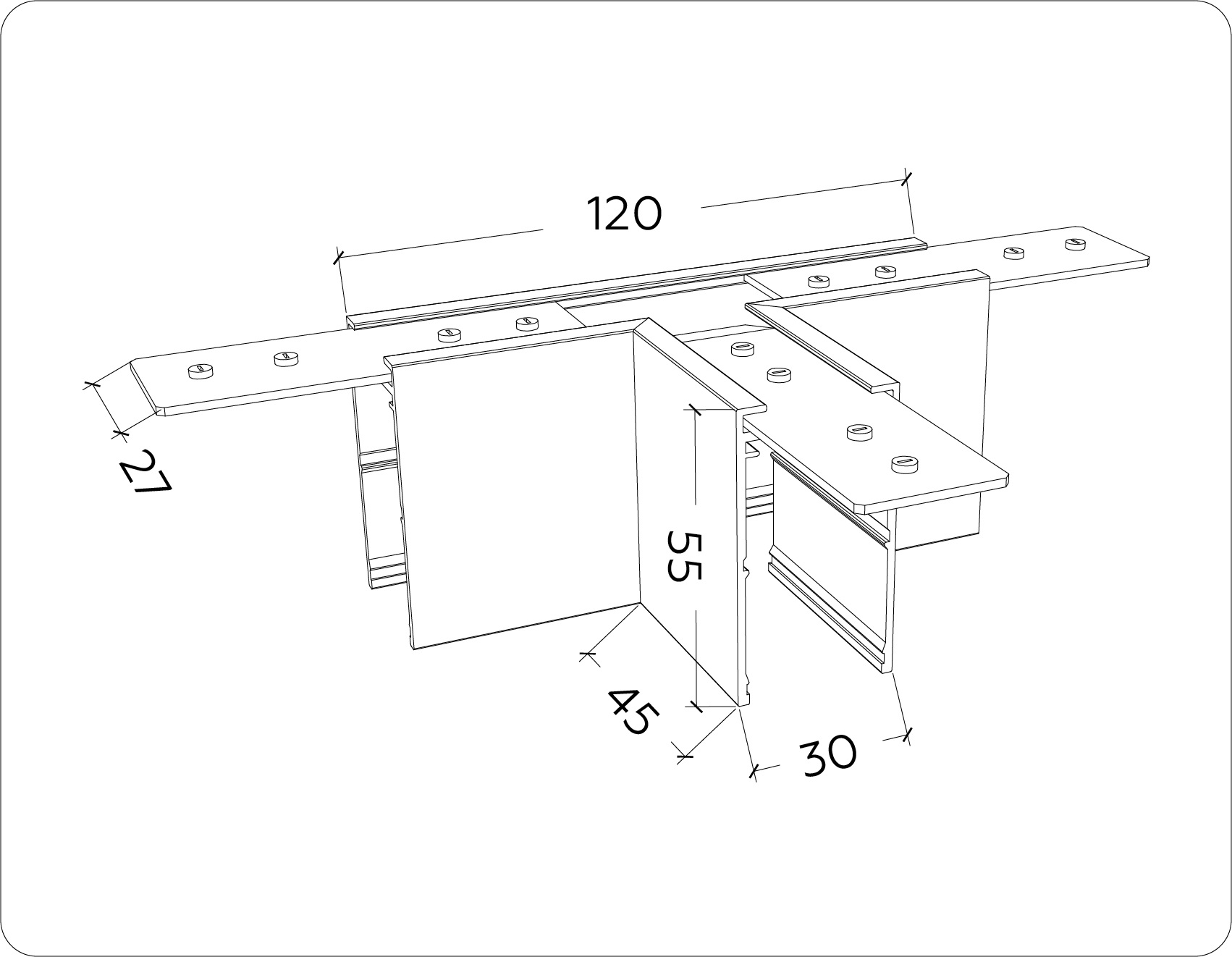 120

27

55

45

30