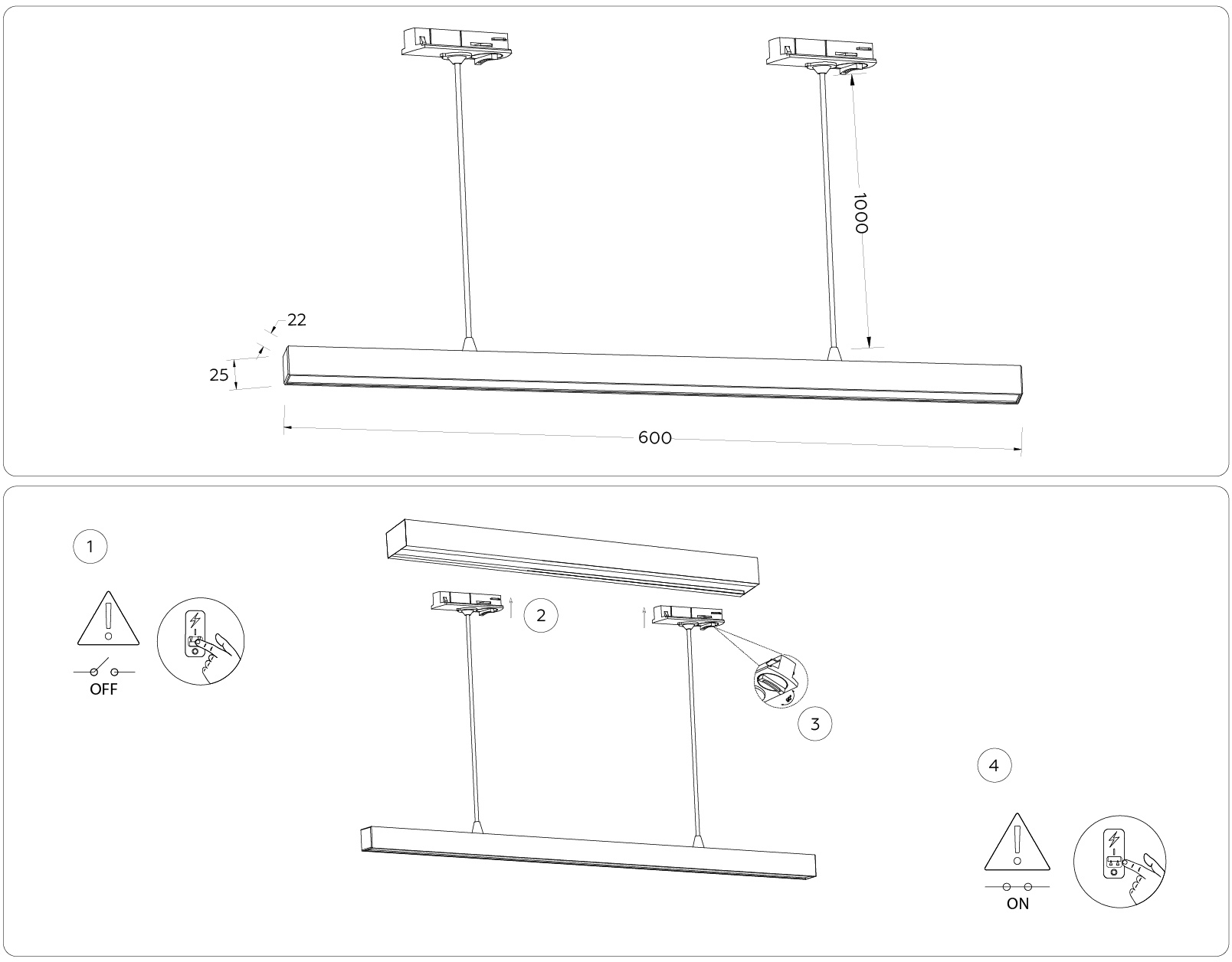 1000

22

25

600

1

OFF

2

3

4

ON