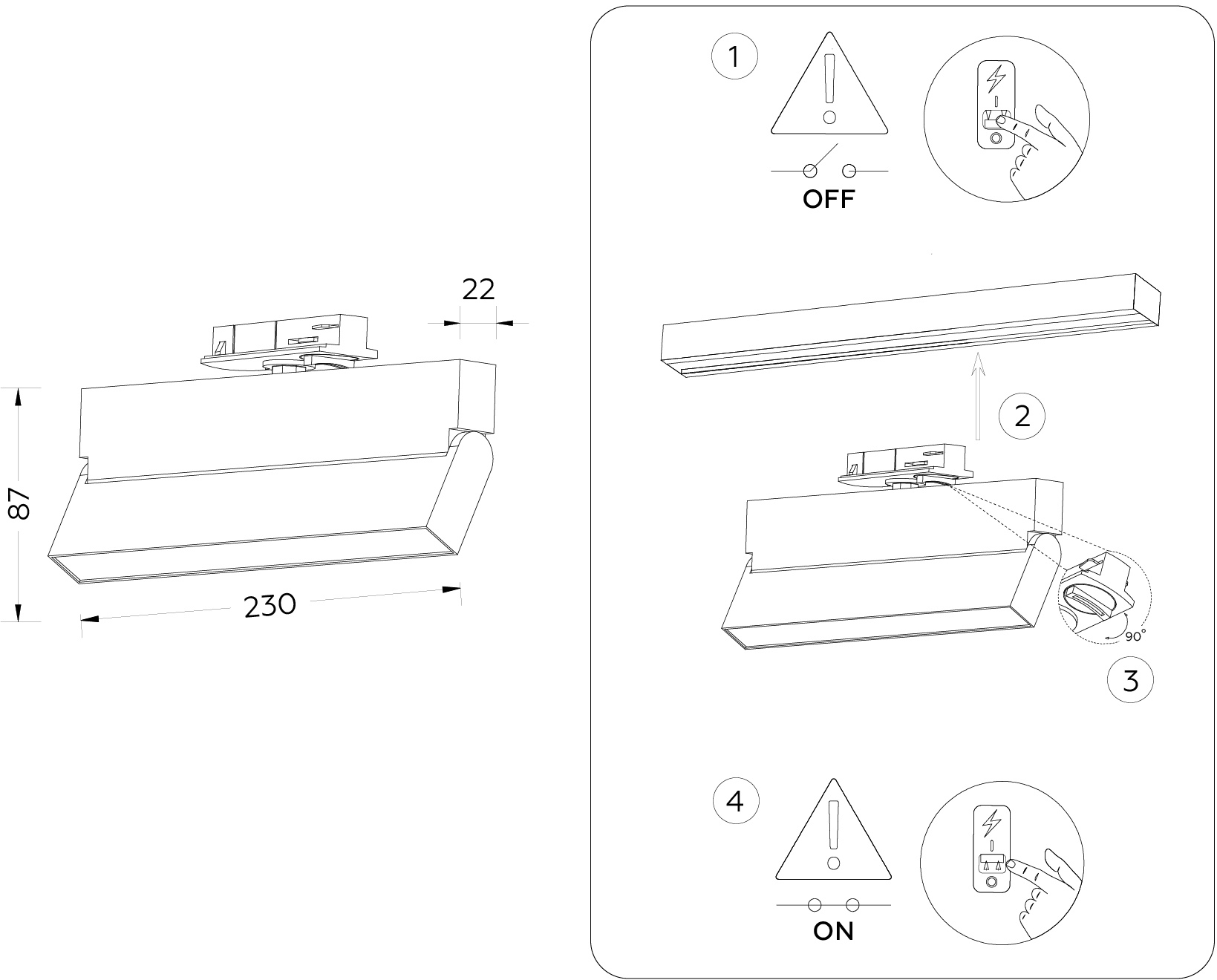 22

87

230

1

OFF

2

90°

3

4

ON