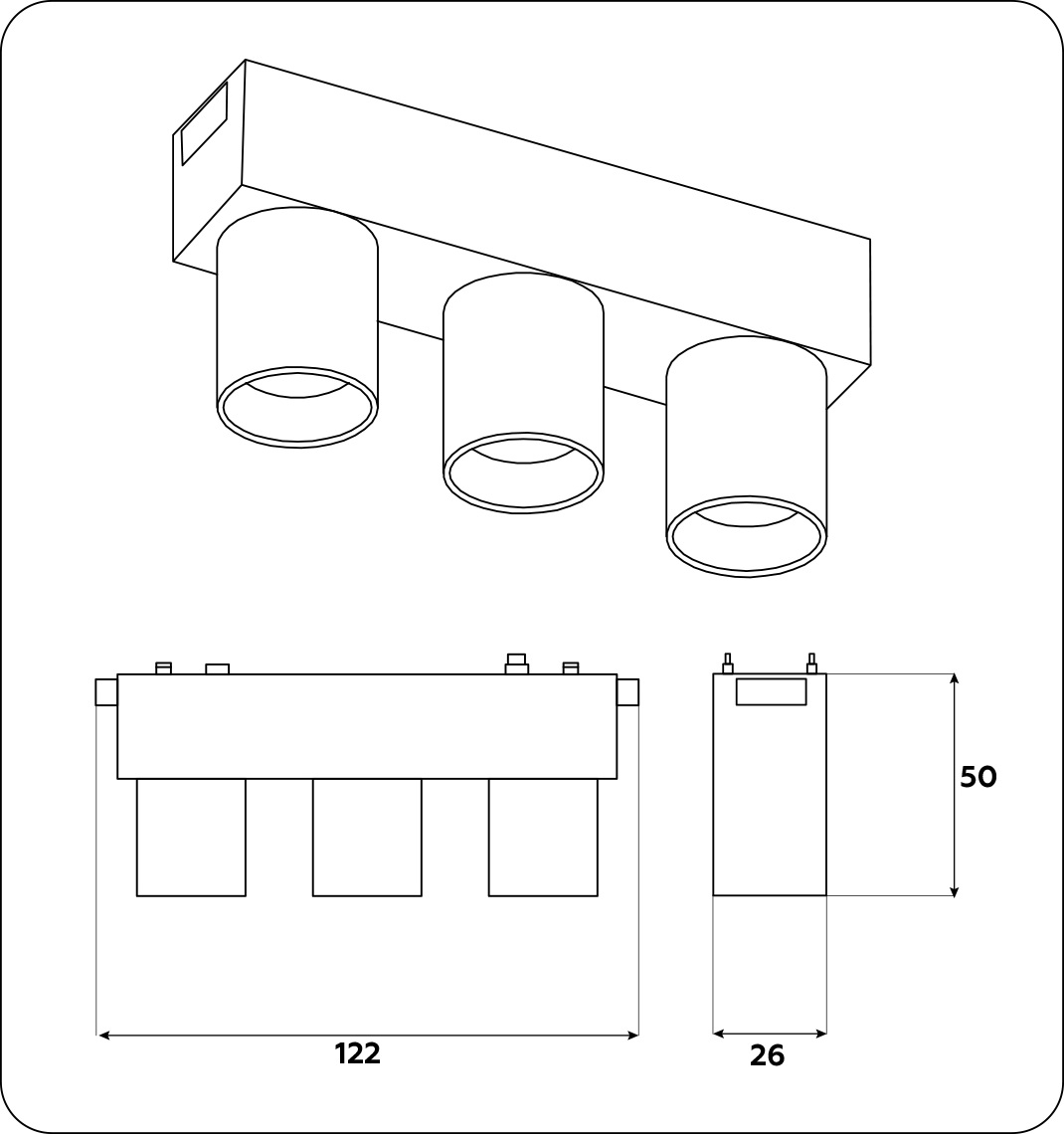 50

122

26