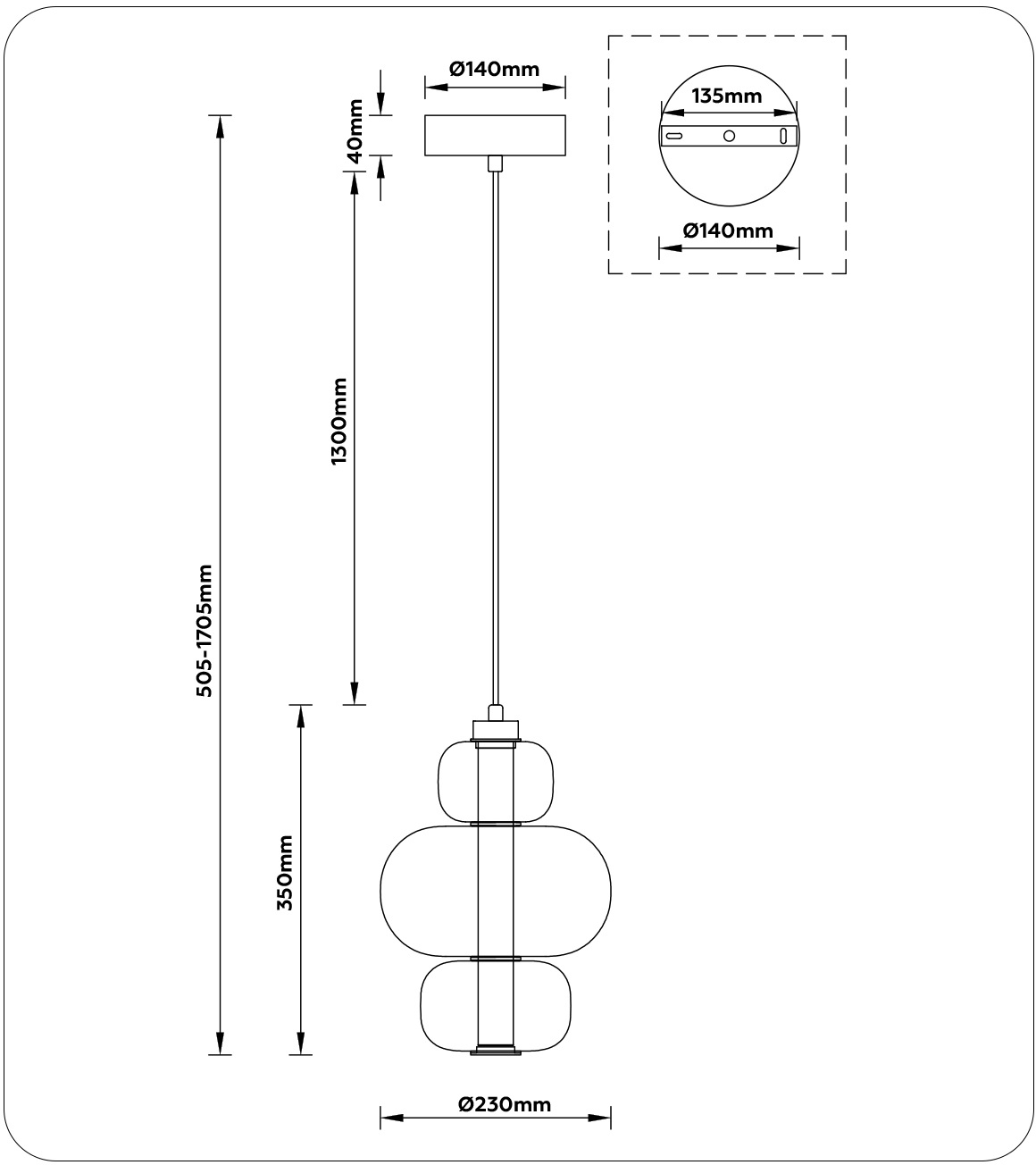 Ø140mm

135mm

Ø140mm

40mm

1300mm

505-1705mm

350mm

Ø230mm