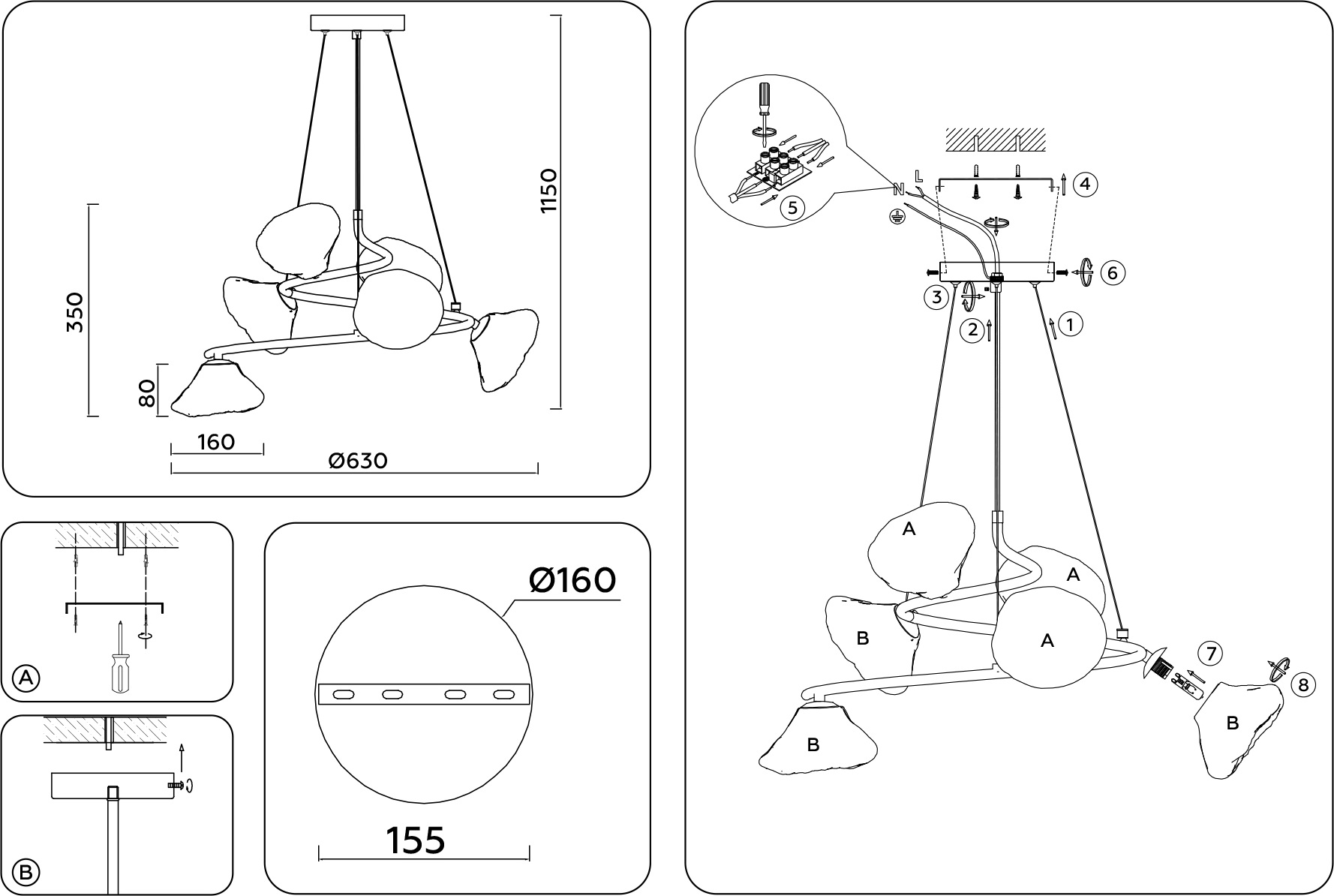 1150

350

80

160

Ø630

A

B

Ø160

155

5

N L

4

6

3

2

1

A

A

B

A

7

8

B

B