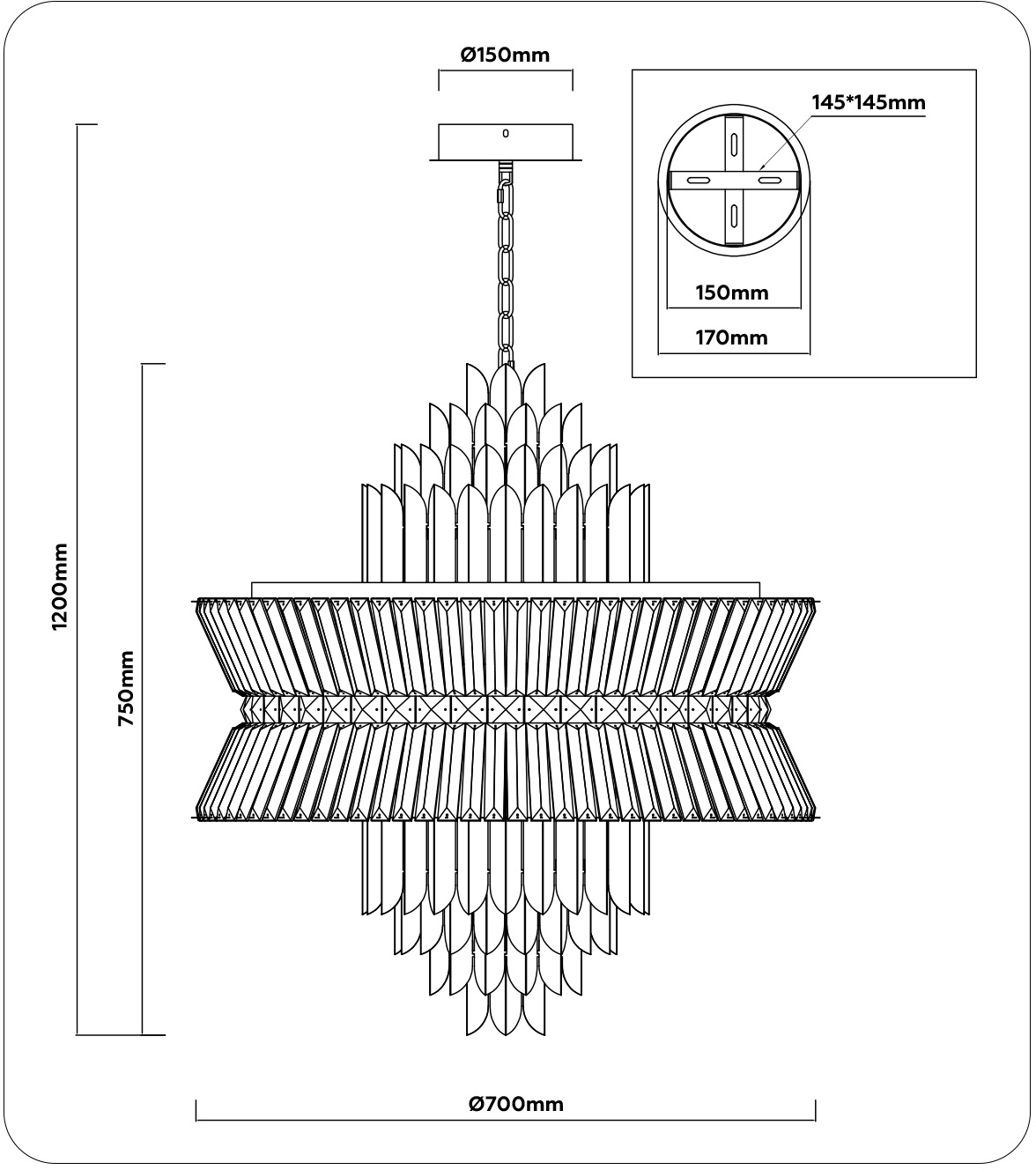 Ø150mm

145*145mm

150mm

170mm

1200mm

750mm

Ø700mm