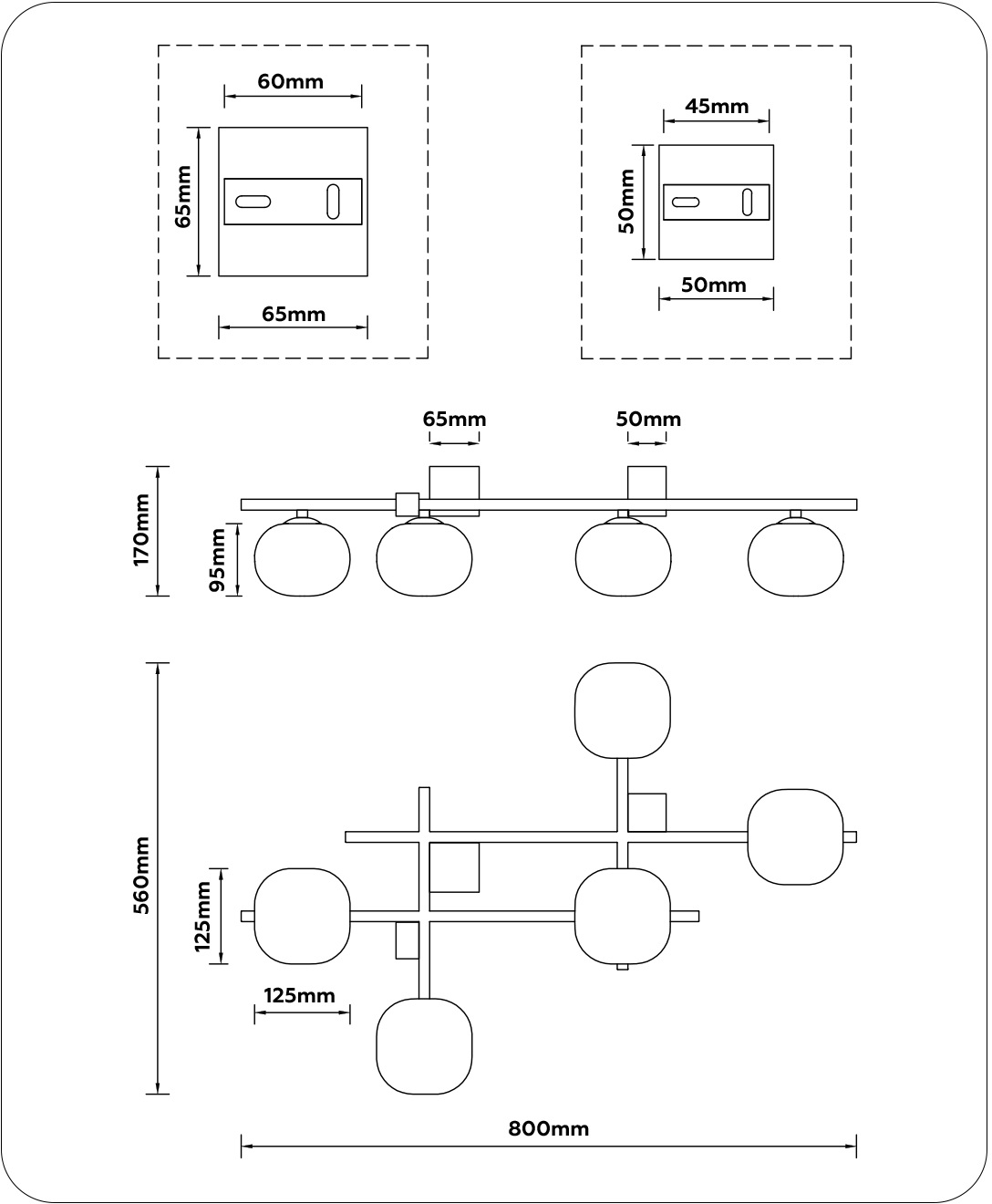 60mm
65mm
65mm

45mm
50mm
50mm

65mm
50mm
170mm
95mm

560mm
125mm
125mm
800mm