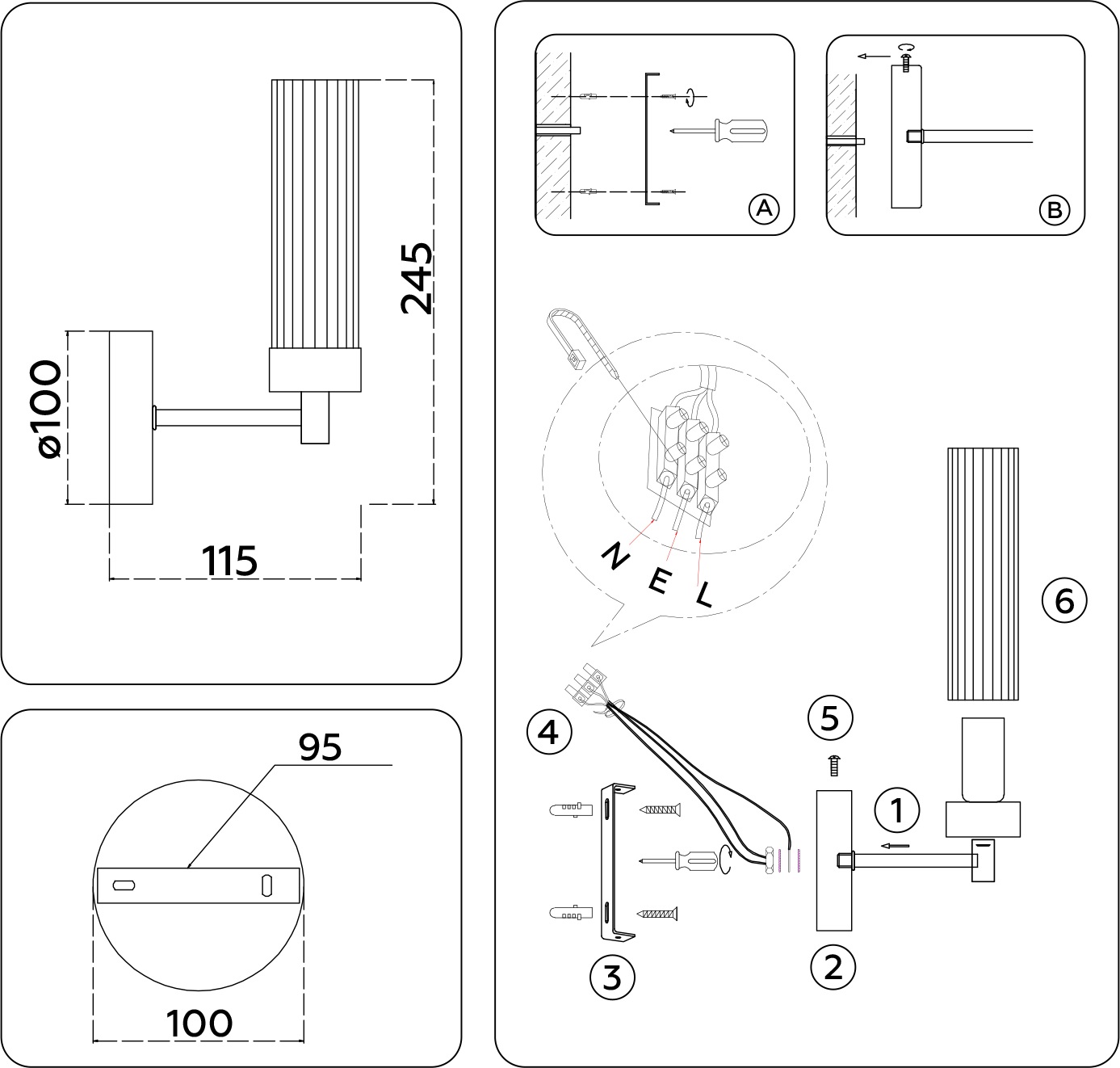 245
ø100
115
95
100
A
B
N
E
L
6
5
4
1
3
2