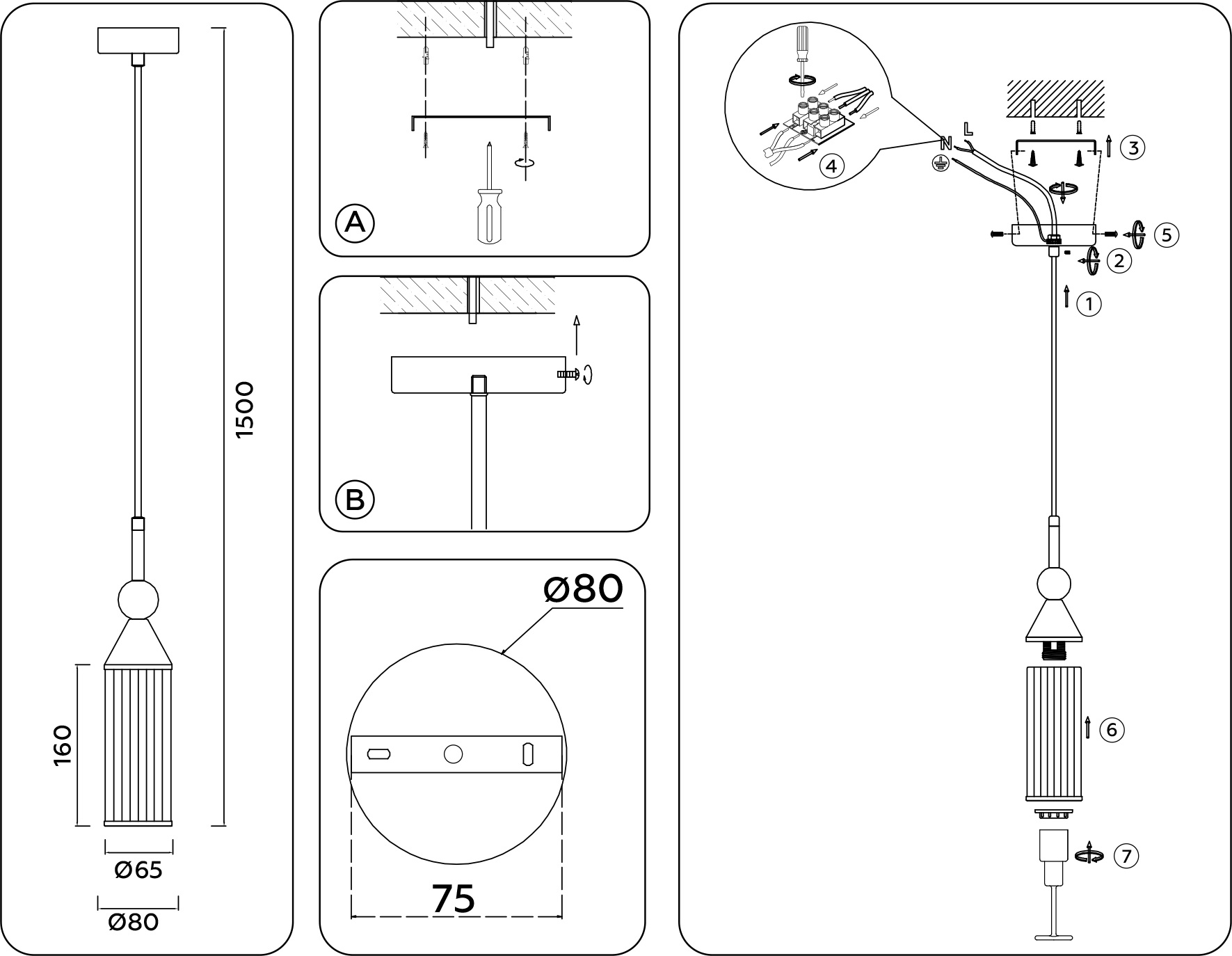 1500

160

Ø65

Ø80

A

B

Ø80

75

4

N L

3

5

2

1

6

7