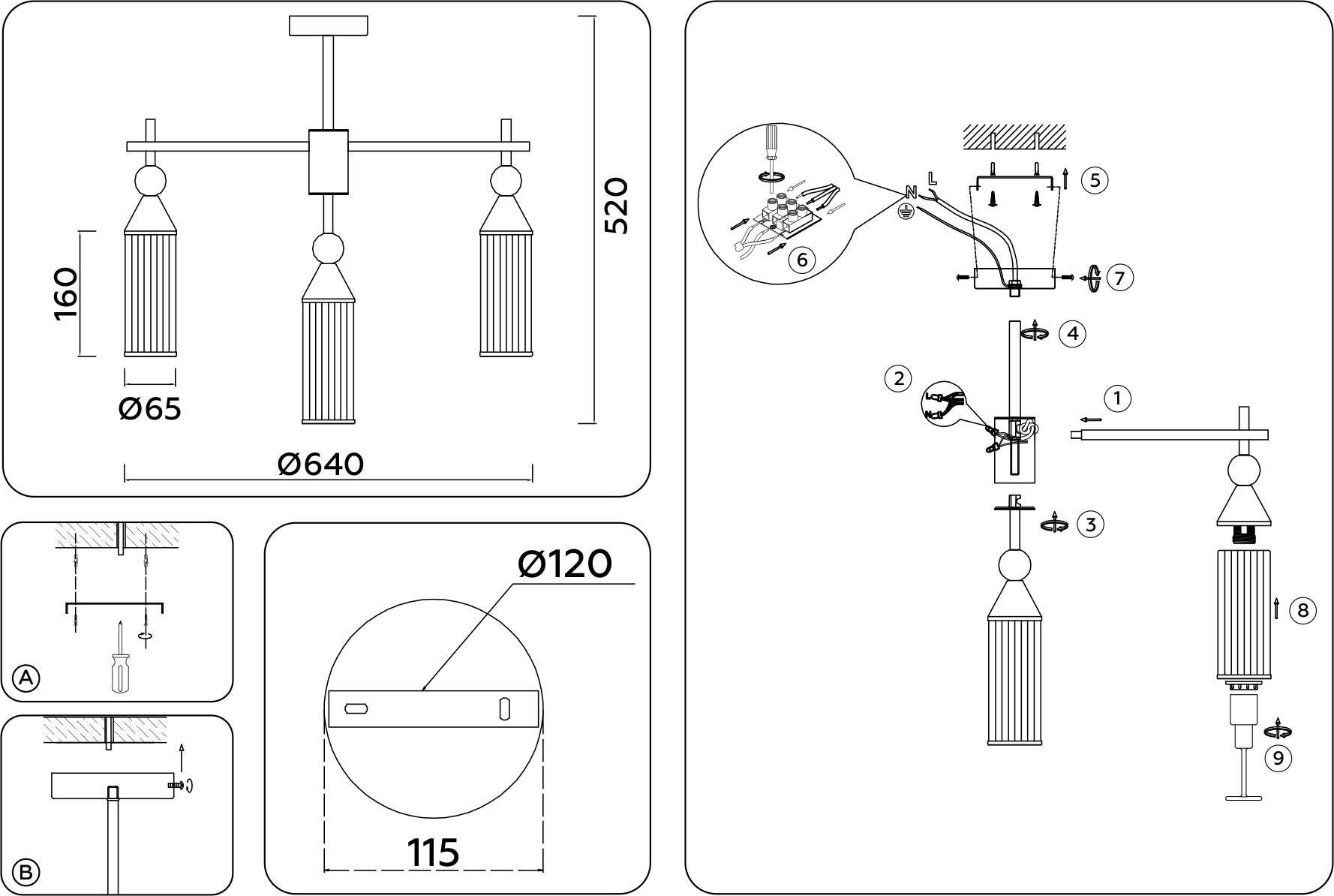 520
160
Ø65
Ø640

A
B

Ø120
115

L
N
5
6
7
4
2
L
N
1
3
8
9