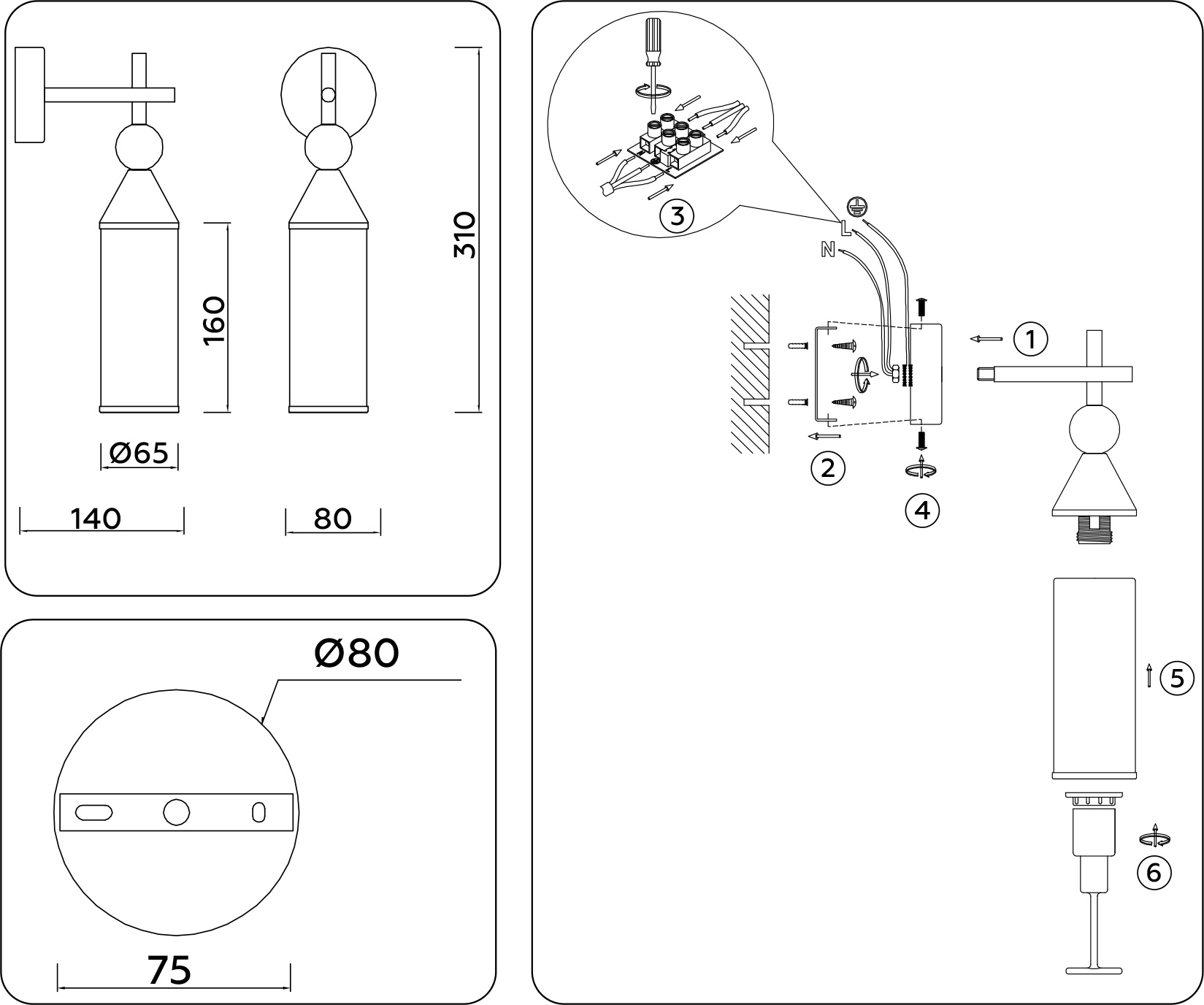 310

160

Ø65

140

80

Ø80

75

3

L

N

1

2

4

5

6