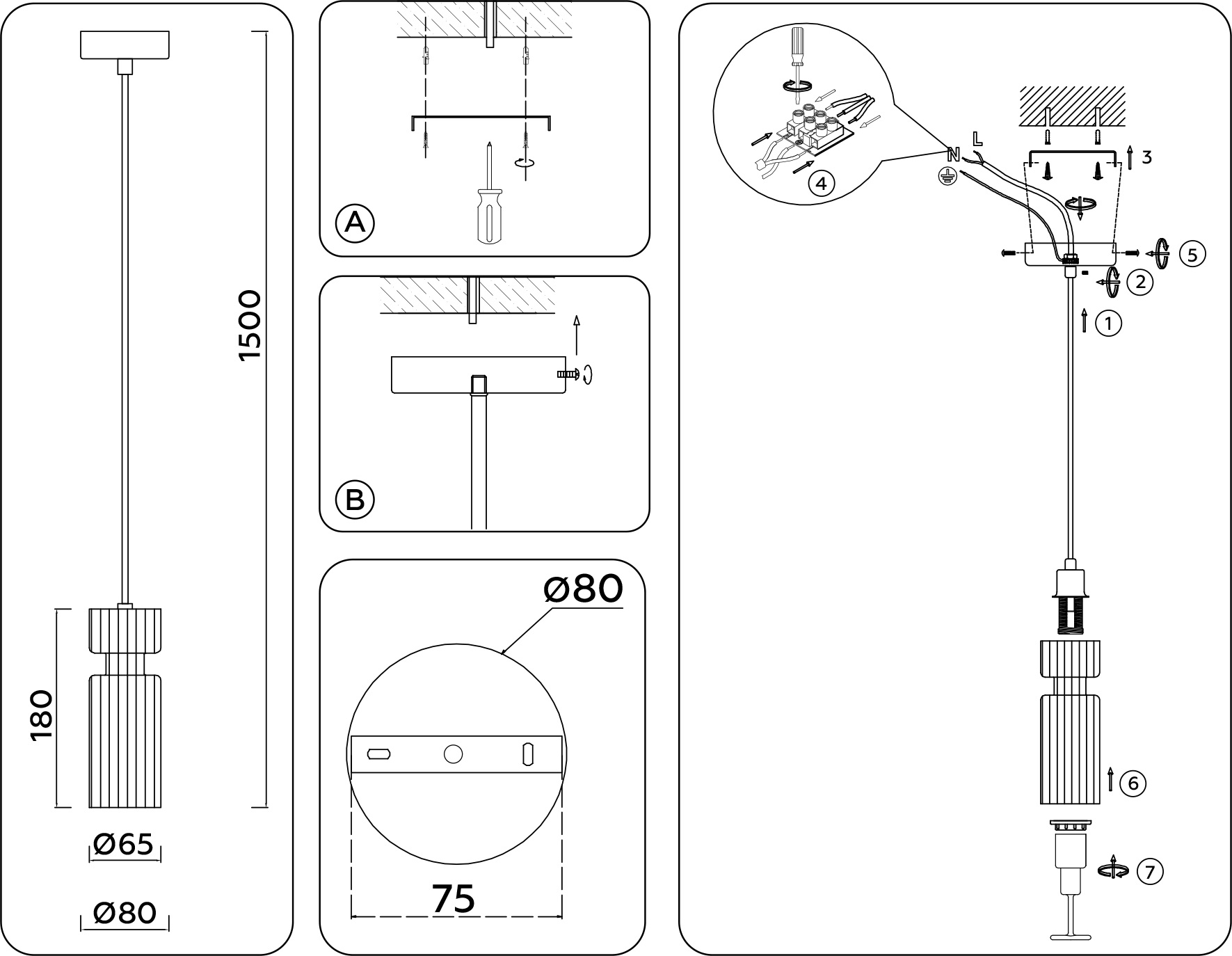 1500

180

Ø65

Ø80

A

B

Ø80

75

4

N

L

3

5

2

1

6

7