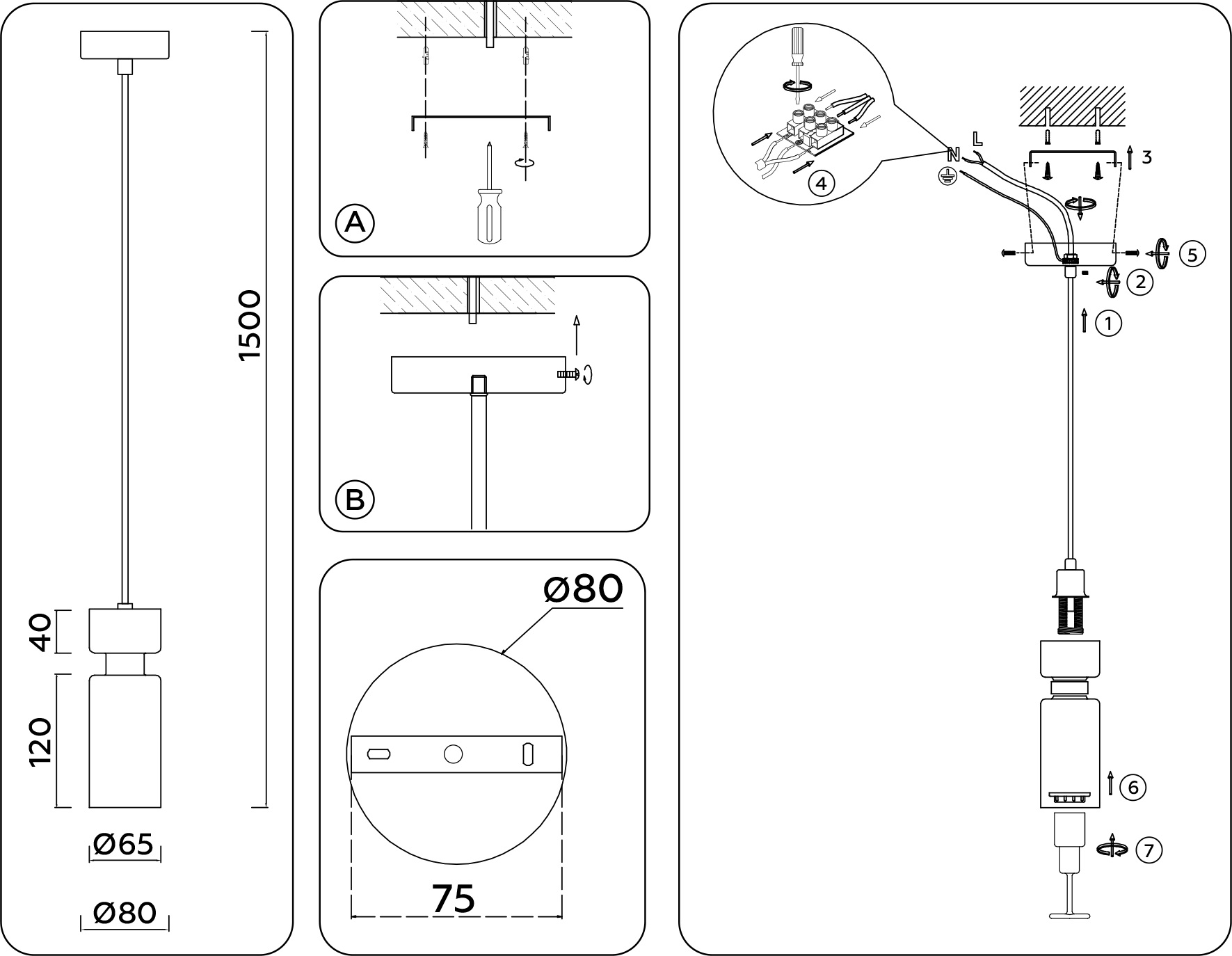 1500

40

120

Ø65

Ø80

A

B

Ø80

75

4

N L

3

5

2

1

6

7