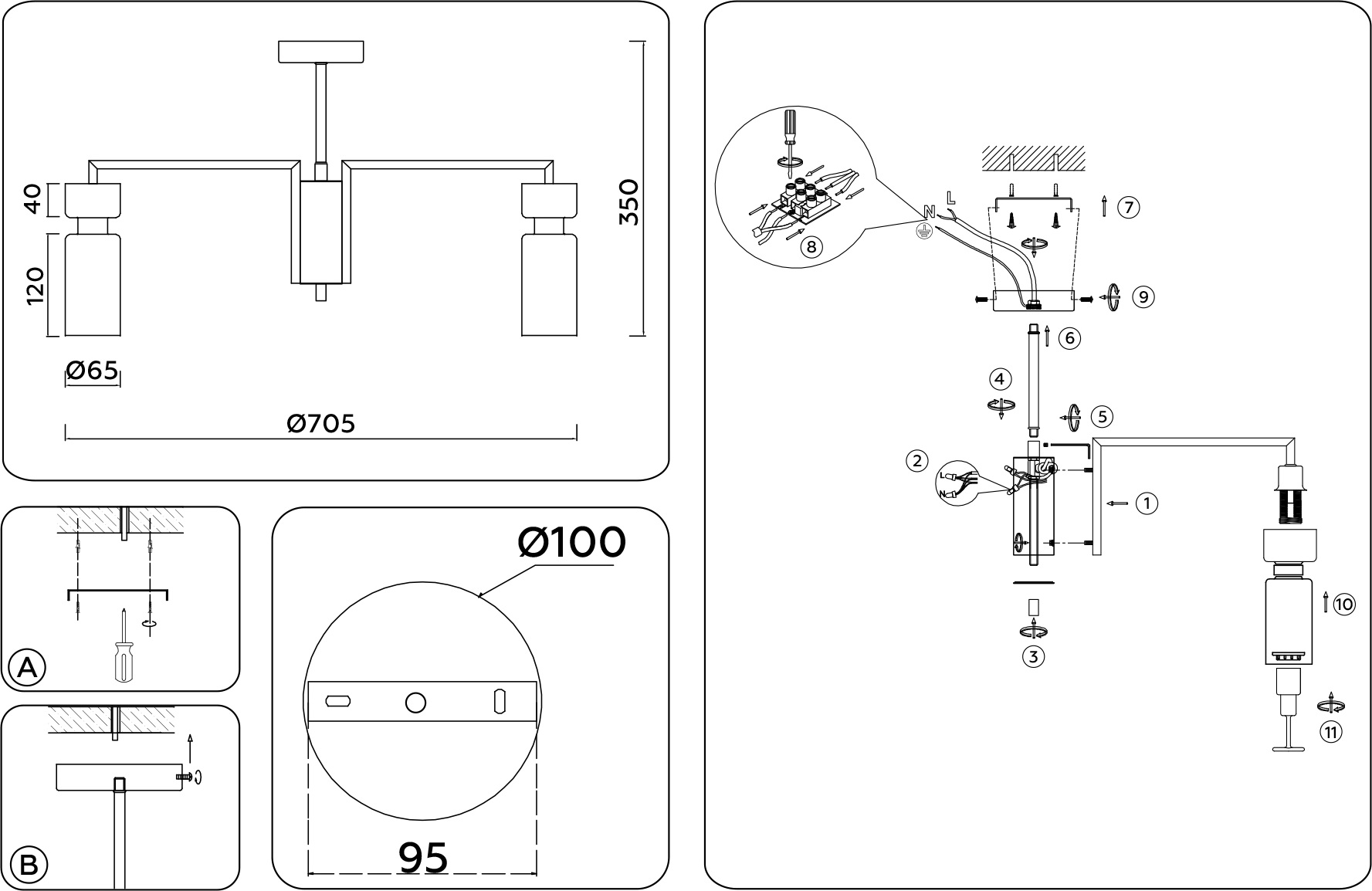 40
120
350
Ø65
Ø705

A

B

Ø100
95

8
N
L
7
9
6
4
5
2
L
N
1
3
10
11