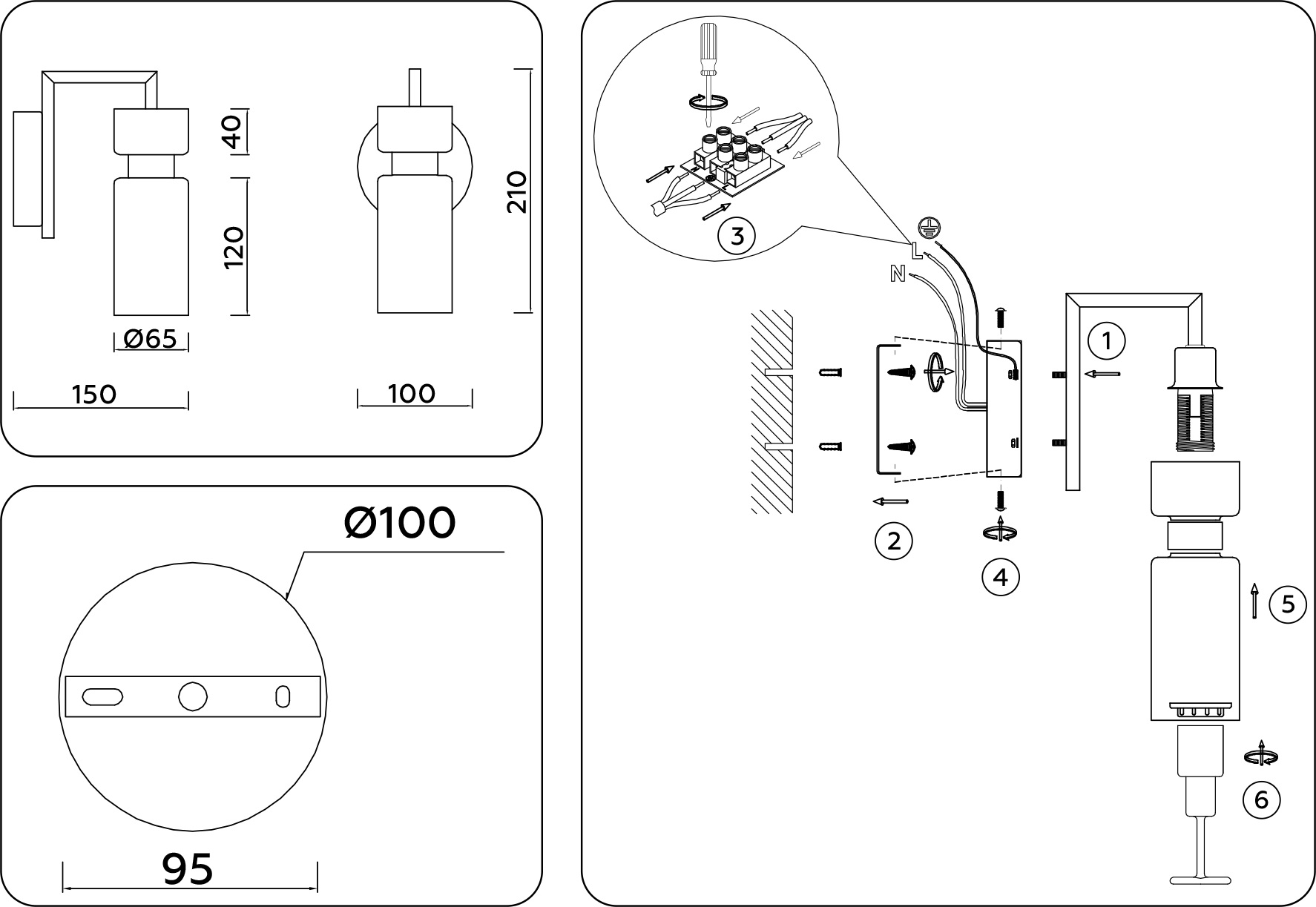 40
120
Ø65
150
210
100
Ø100
95
3
L
N
1
2
4
5
6