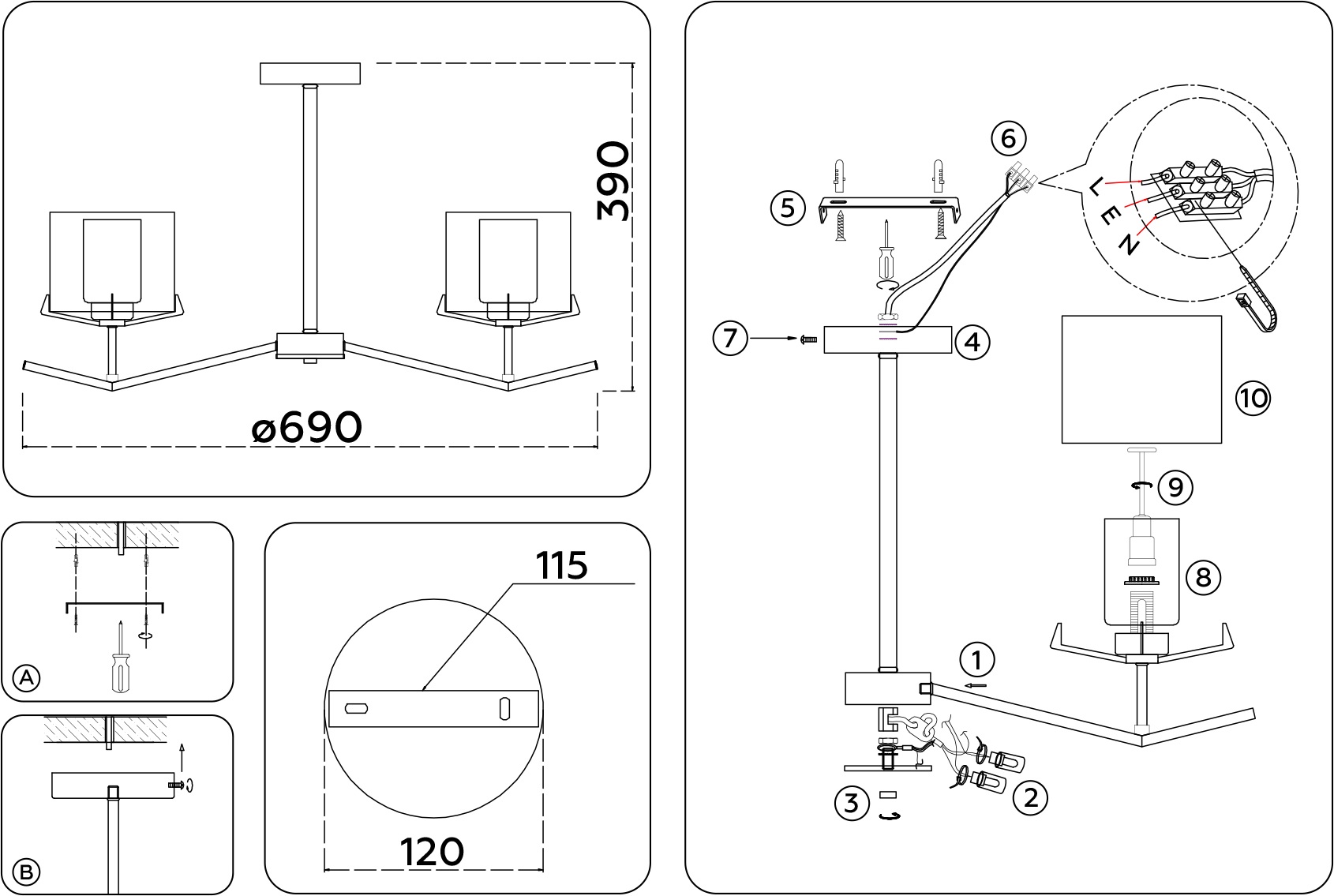 390

ø690

A

B

115

120

6

5

L

E

N

7

4

10

9

8

1

3

2