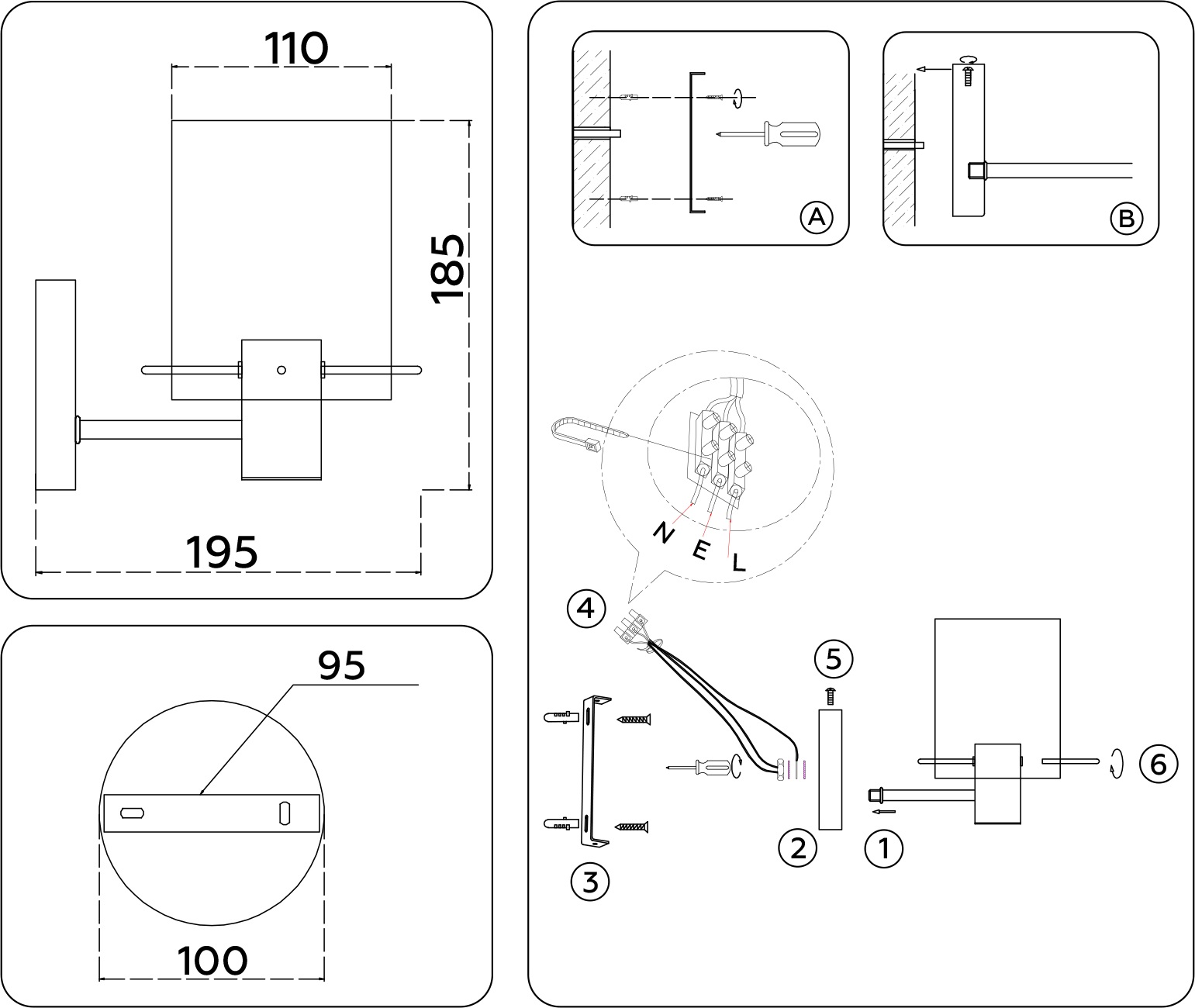 110

185

195

95

100

A

B

N E L

4

5

6

3

2

1