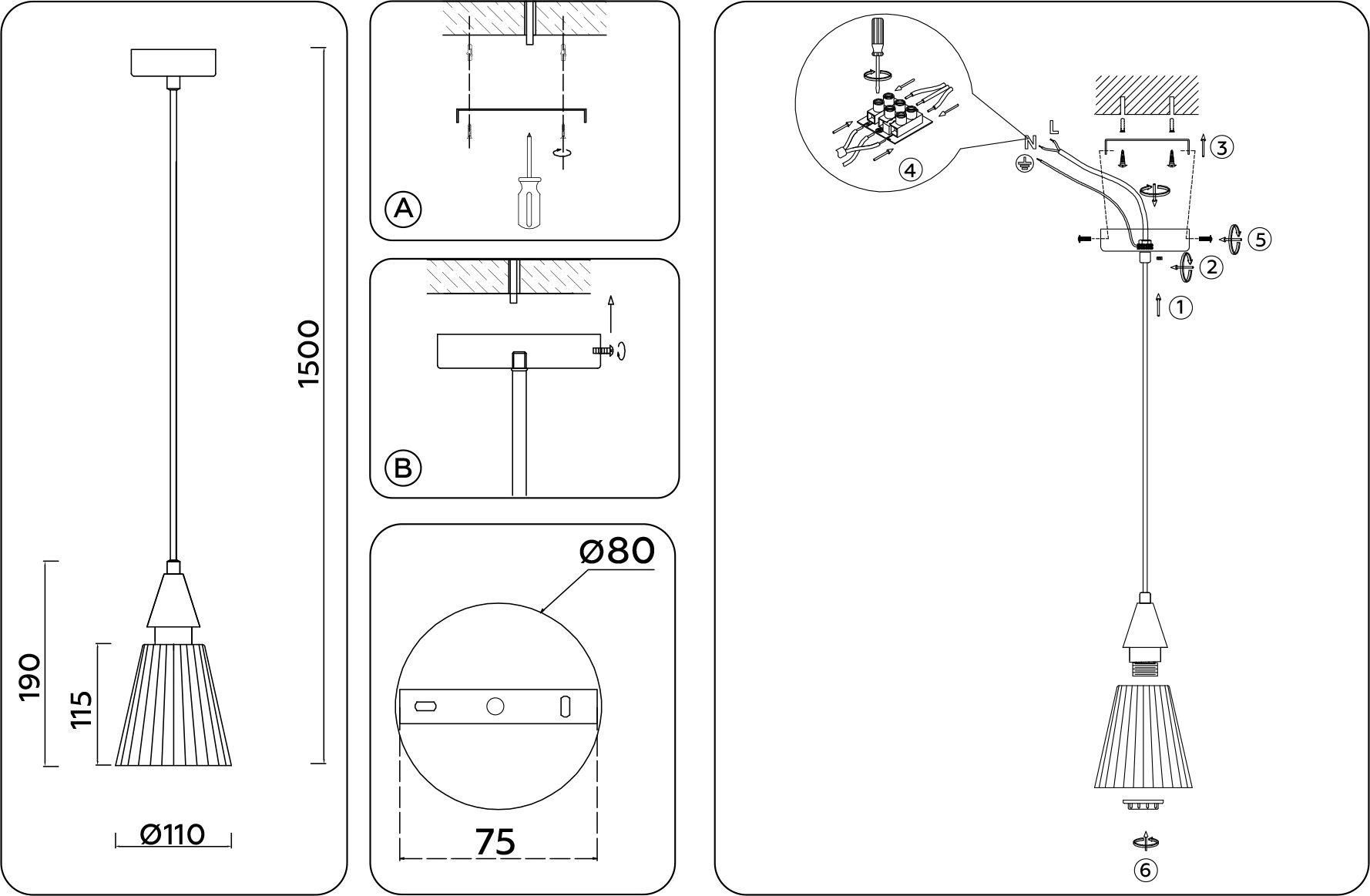 1500

190

115

Ø110

A

B

Ø80

75

4

N L

3

5

2

1

6