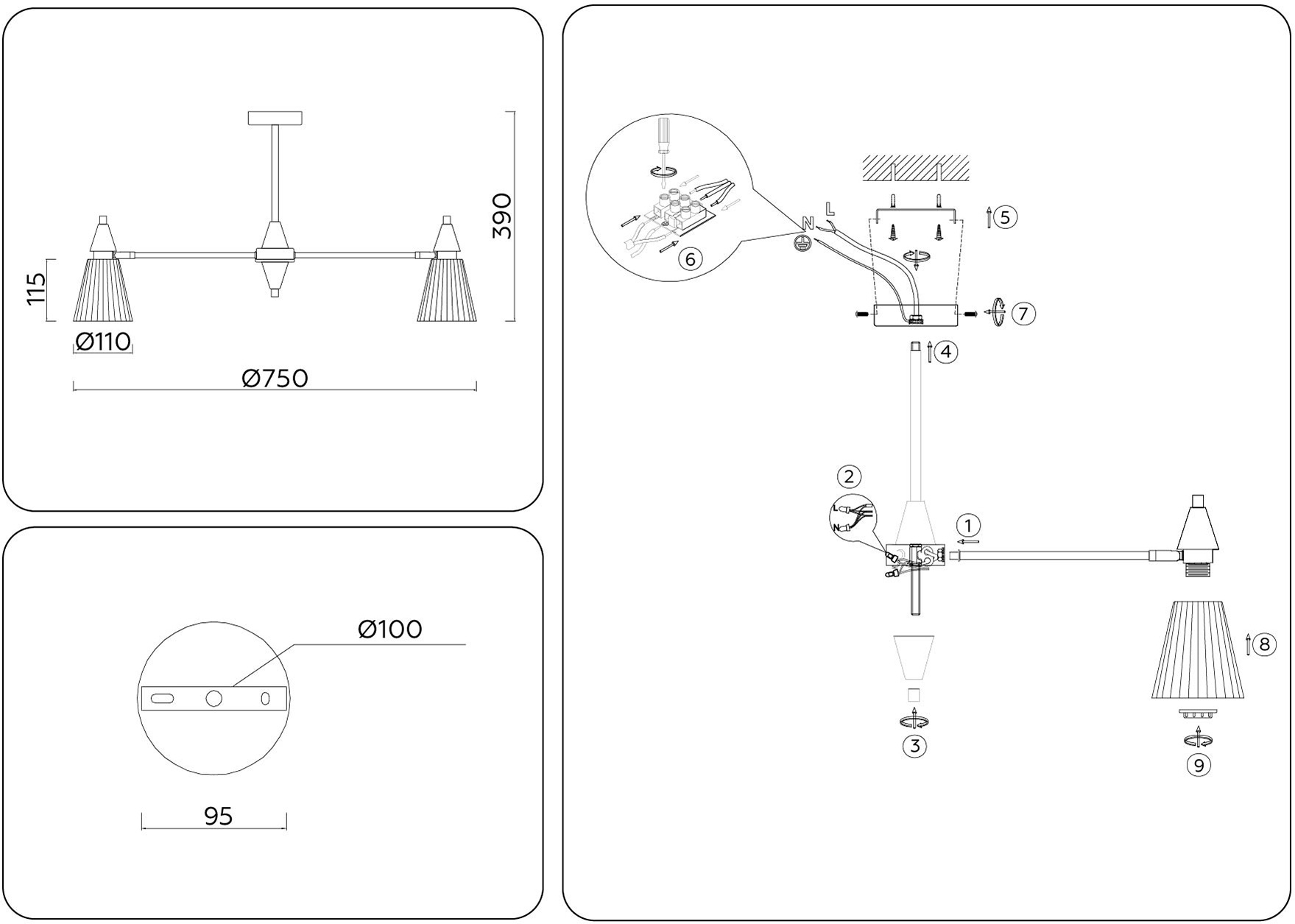 390
115
Ø110
Ø750

Ø100
95

6
N
L
5
7
4
2
L
N
1
3
8
9