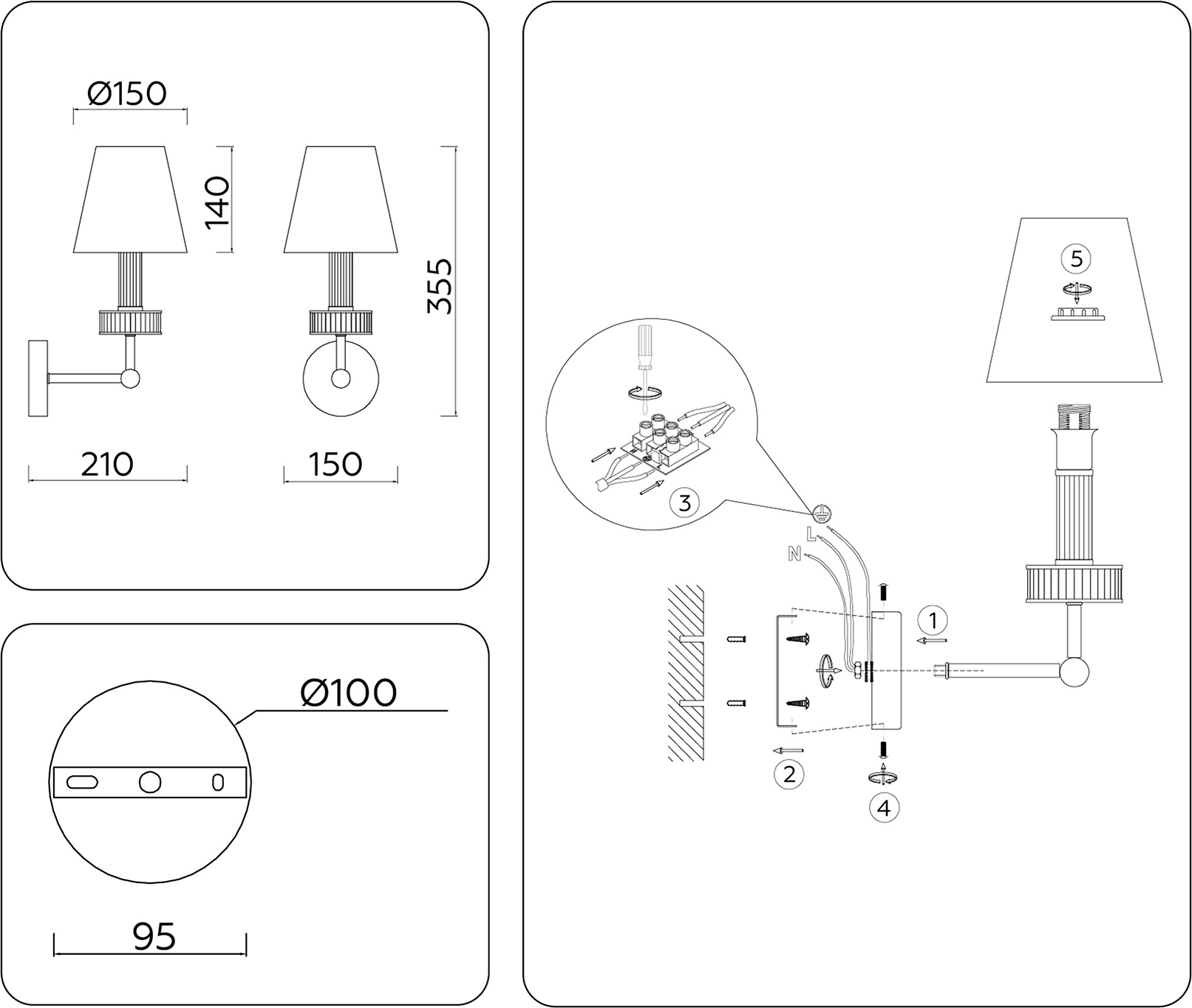 Ø150

140

355

210

150

Ø100

95

5

3

L

N

1

2

4