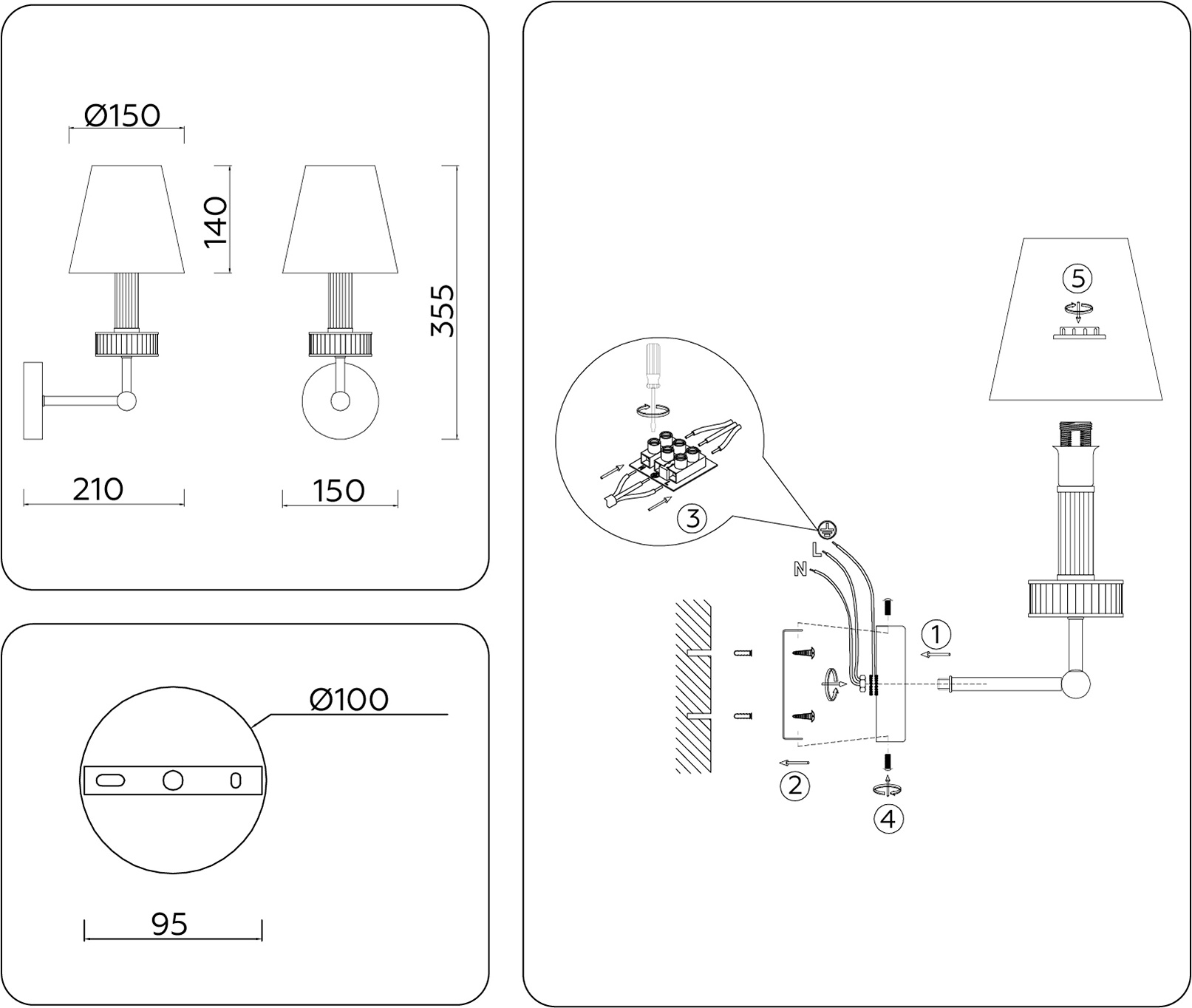 Ø150

140

355

210

150

Ø100

95

5

3

L

N

1

2

4