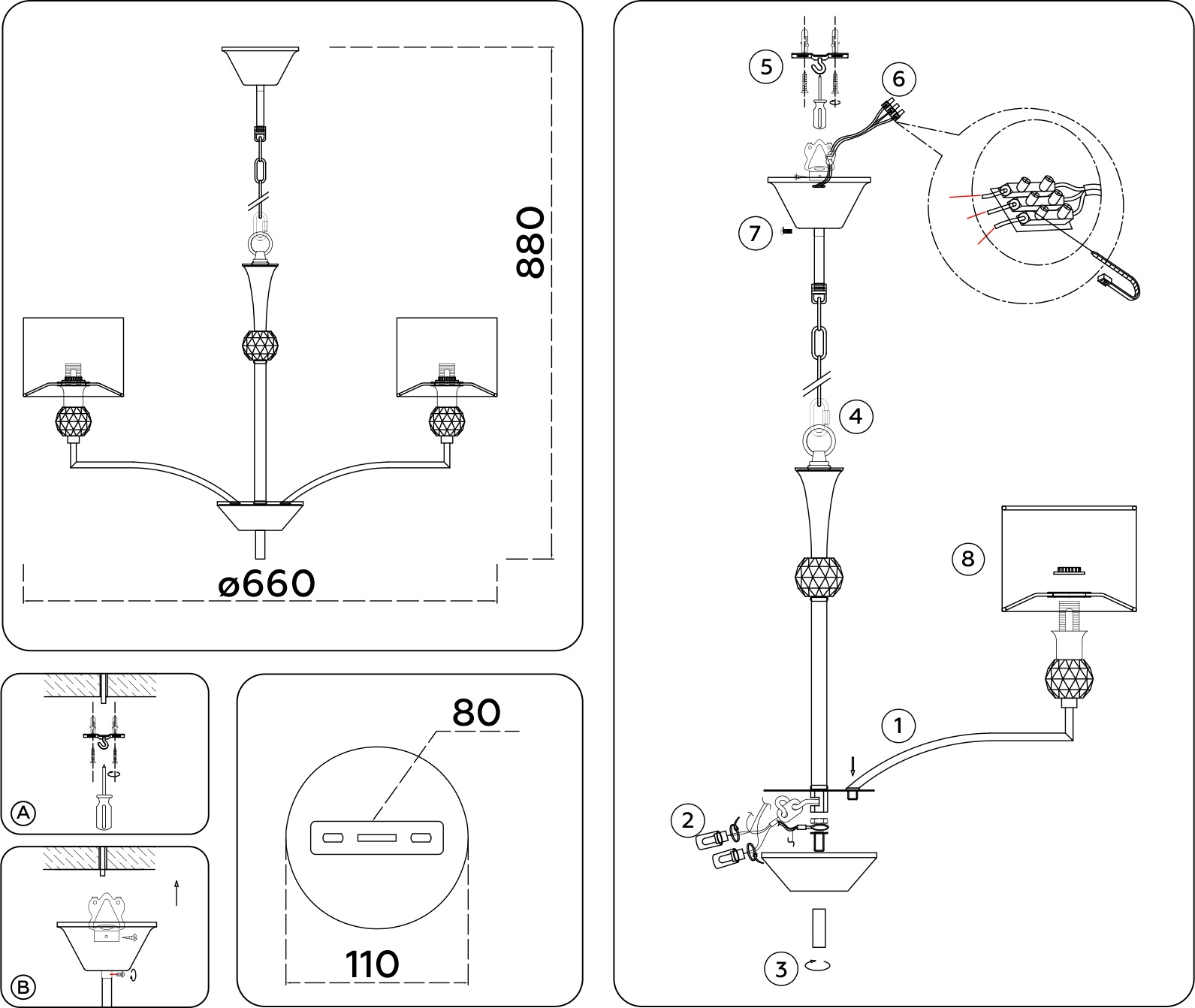 880

ø660

A

B

80

110

5

6

7

4

8

1

2

3