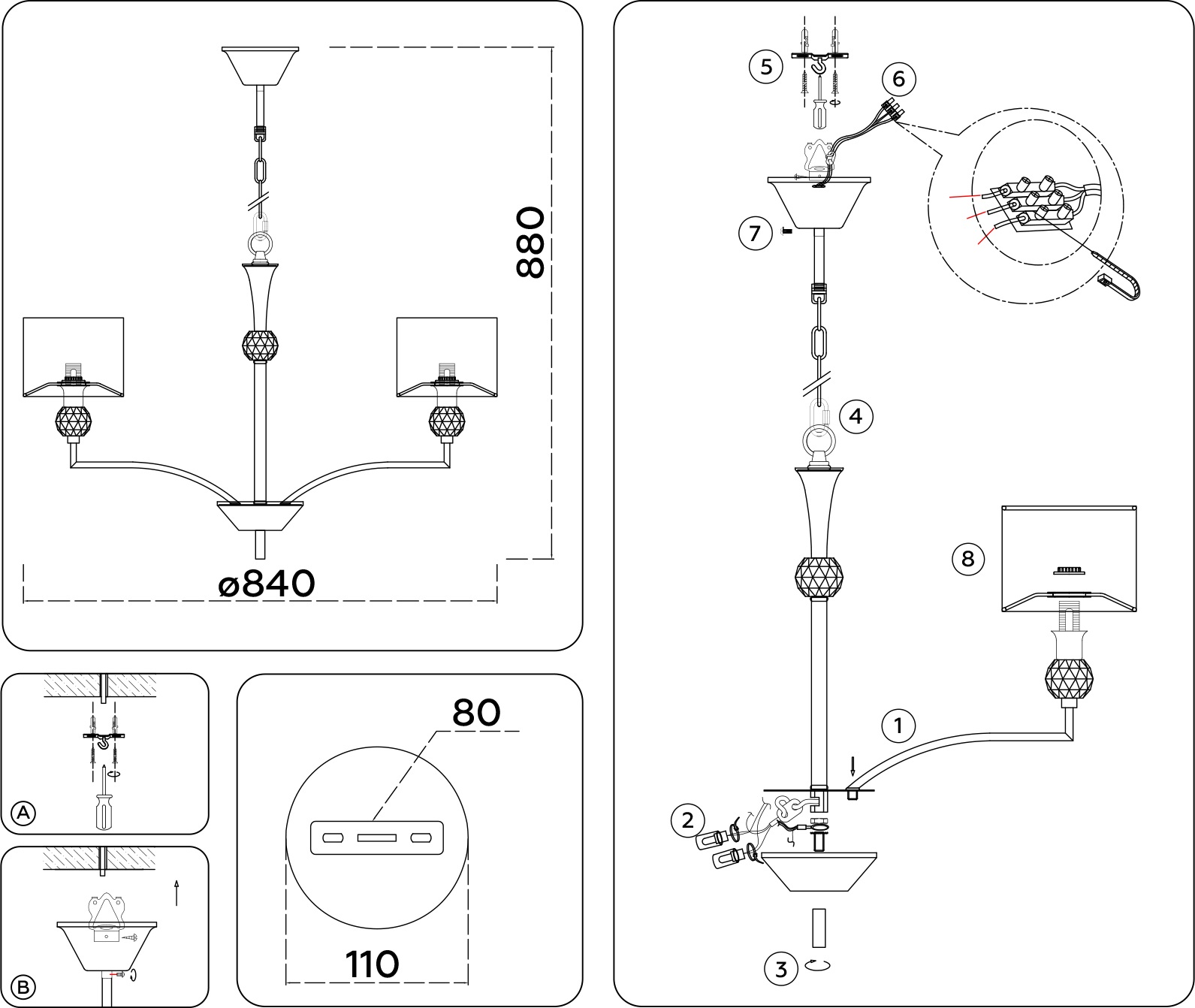 880

ø840

A

B

80

110

5

6

7

4

8

1

2

3