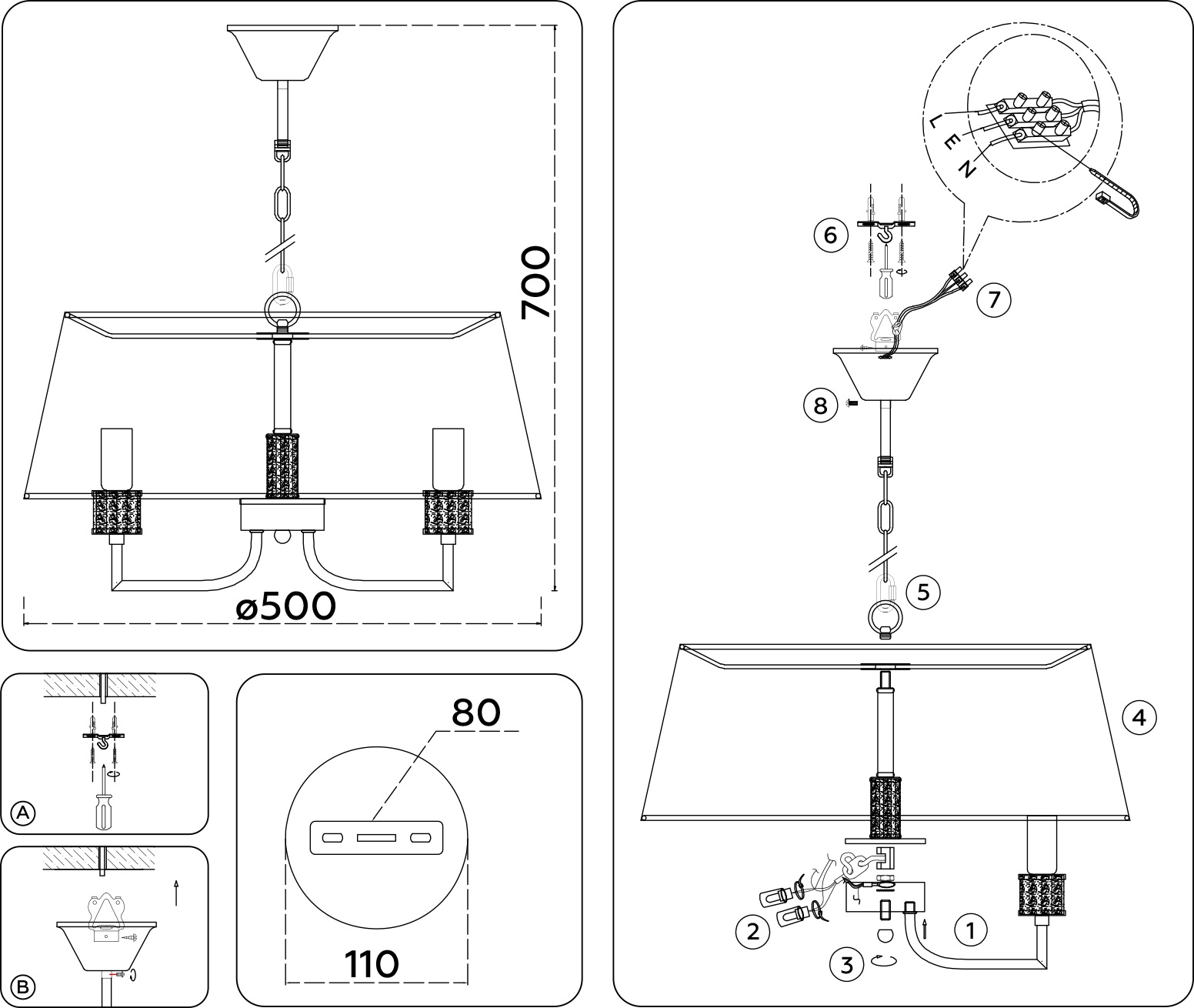 700

ø500

A

B

80

110

L
E
N

6

7

8

5

4

2

1

3