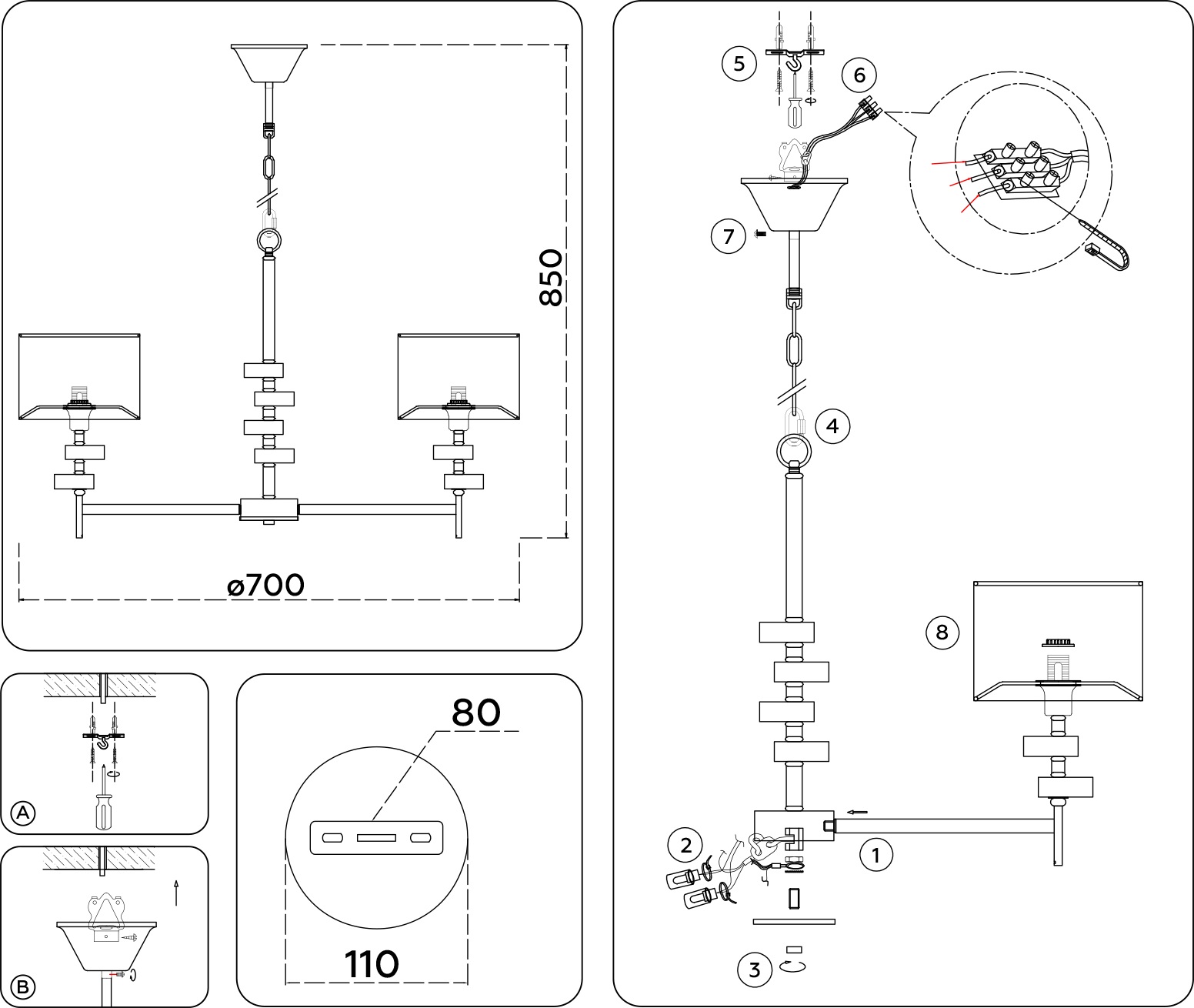 850
ø700
A
B
80
110
5
6
7
4
8
2
1
3