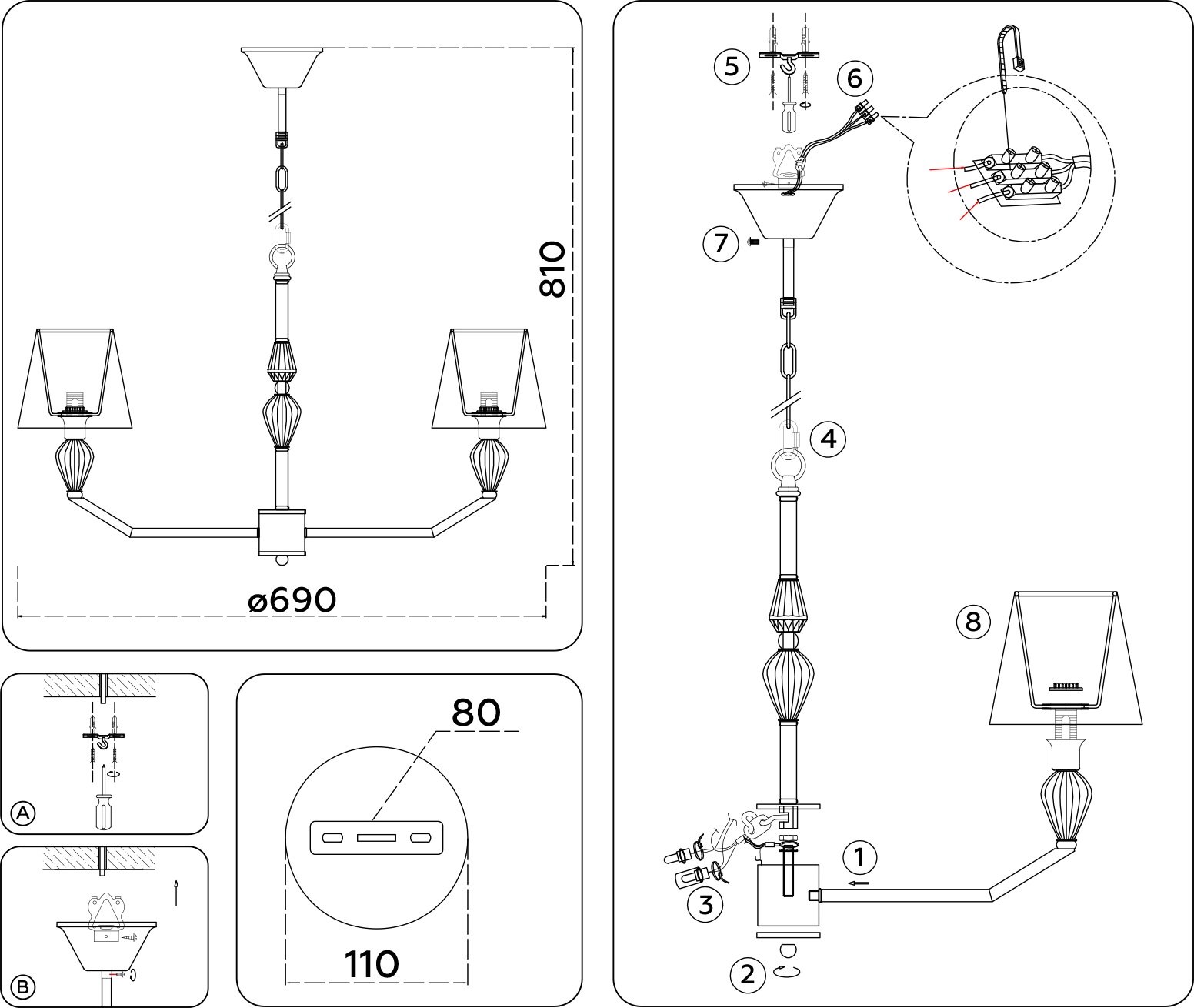 810

ø690

A

B

80

110

5

6

7

4

8

1

3

2