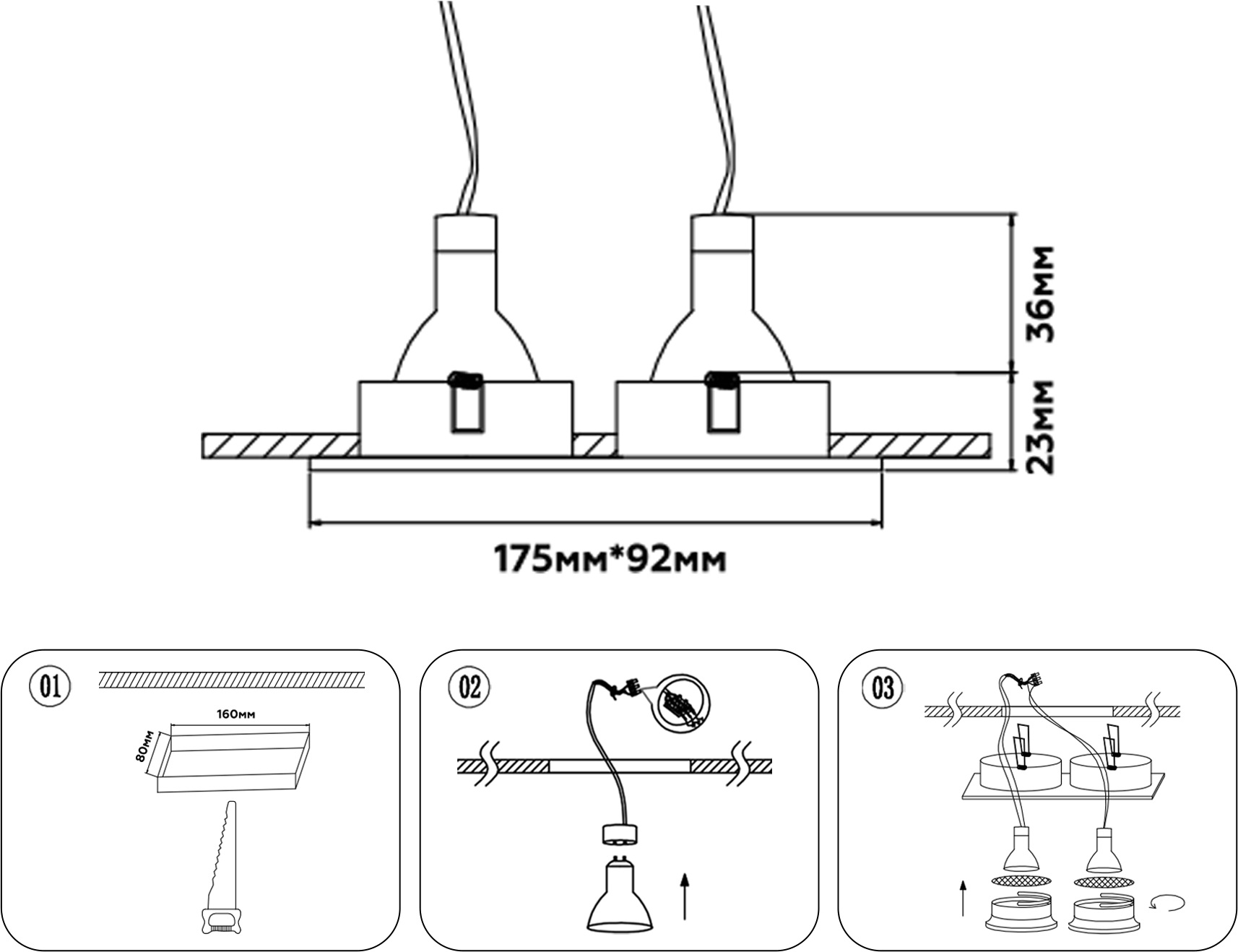 36мм
23мм
175мм*92мм

01
160мм
80мм

02

03