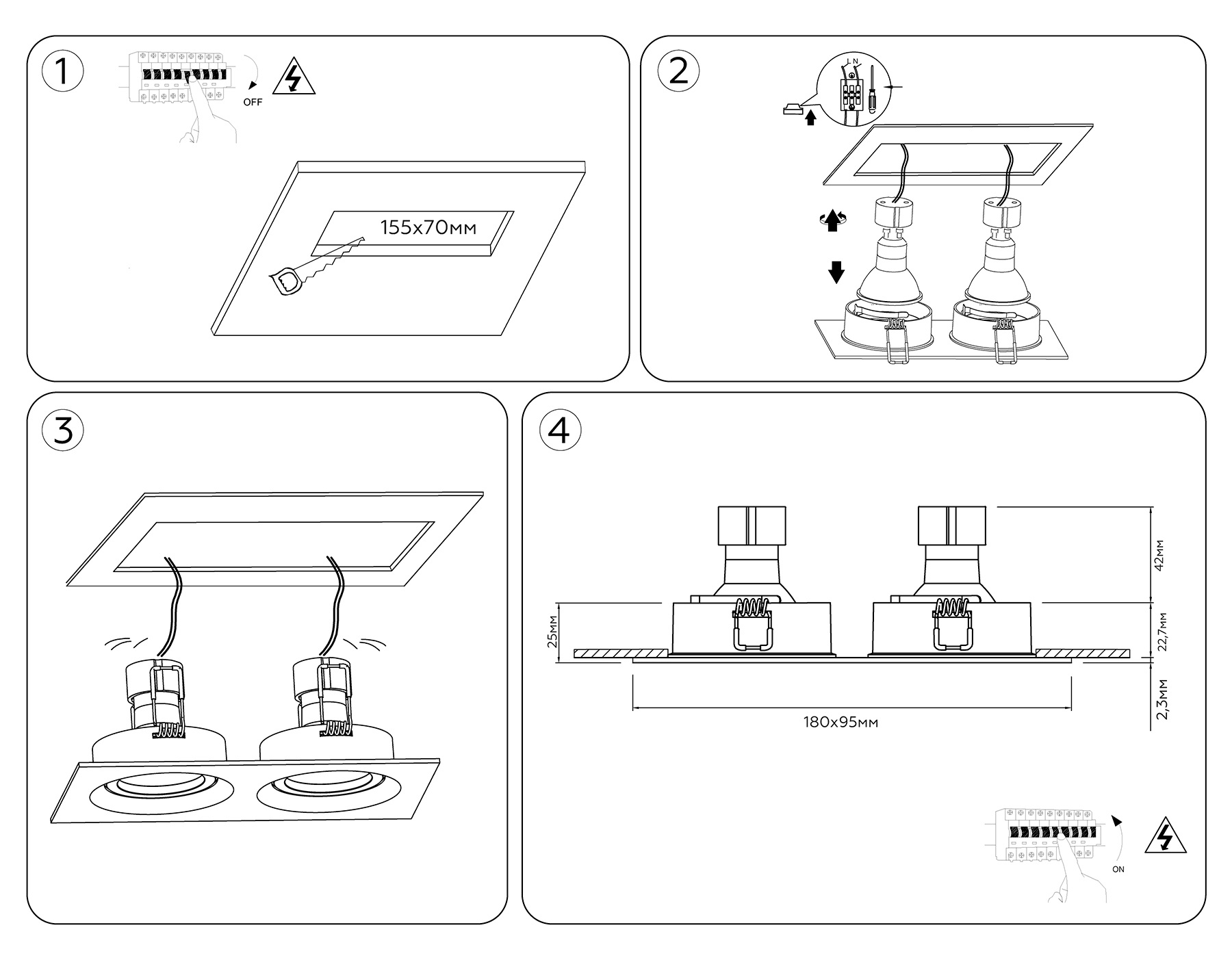 1

OFF

155x70мм

2

L N

3

4

42мм

25мм

22,7мм

2,3мм

180x95мм

ON